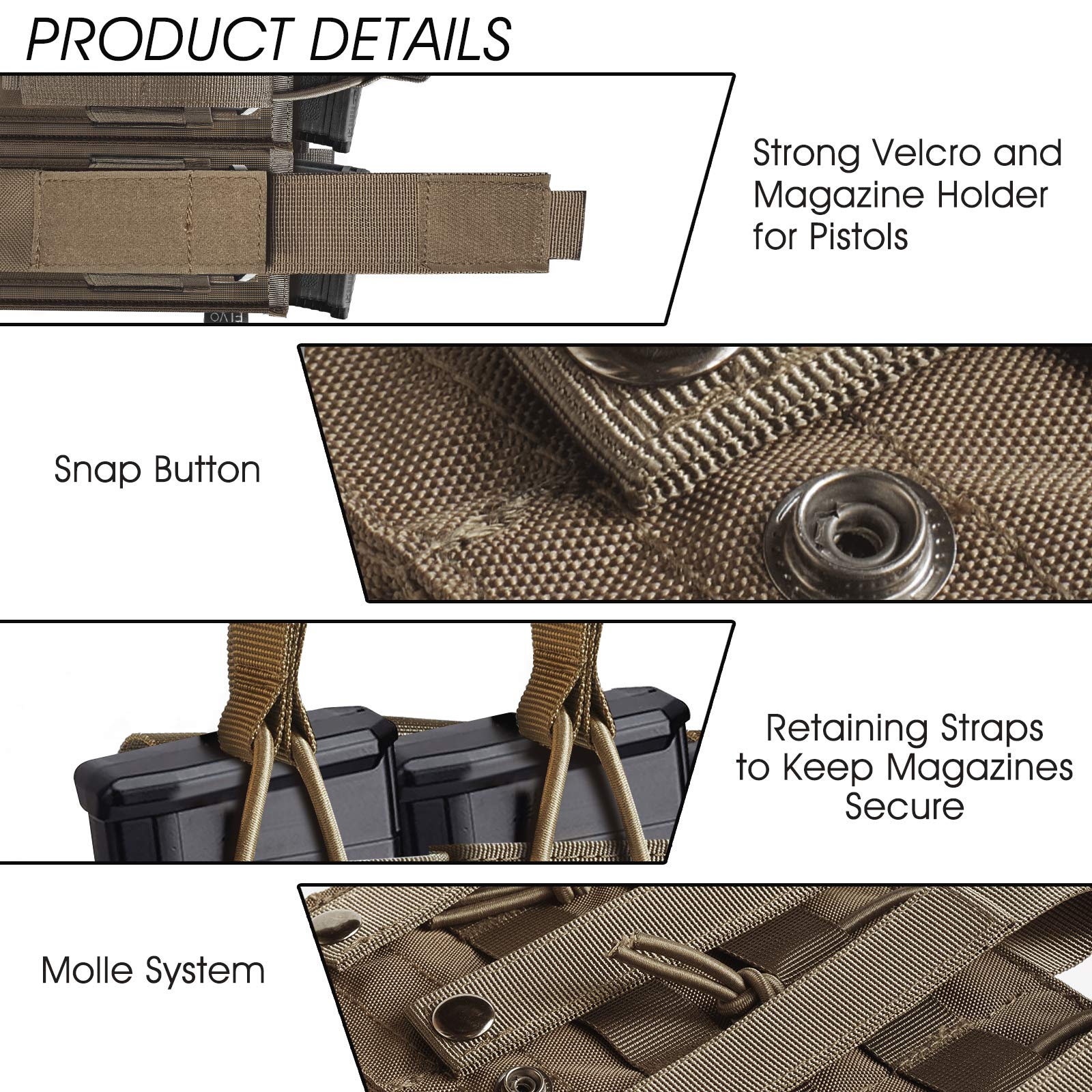 PRODUCT DETAILS

Strong Velcro and Magazine Holder for Pistols

Snap Button

Retaining Straps to Keep Magazines Secure

Molle System