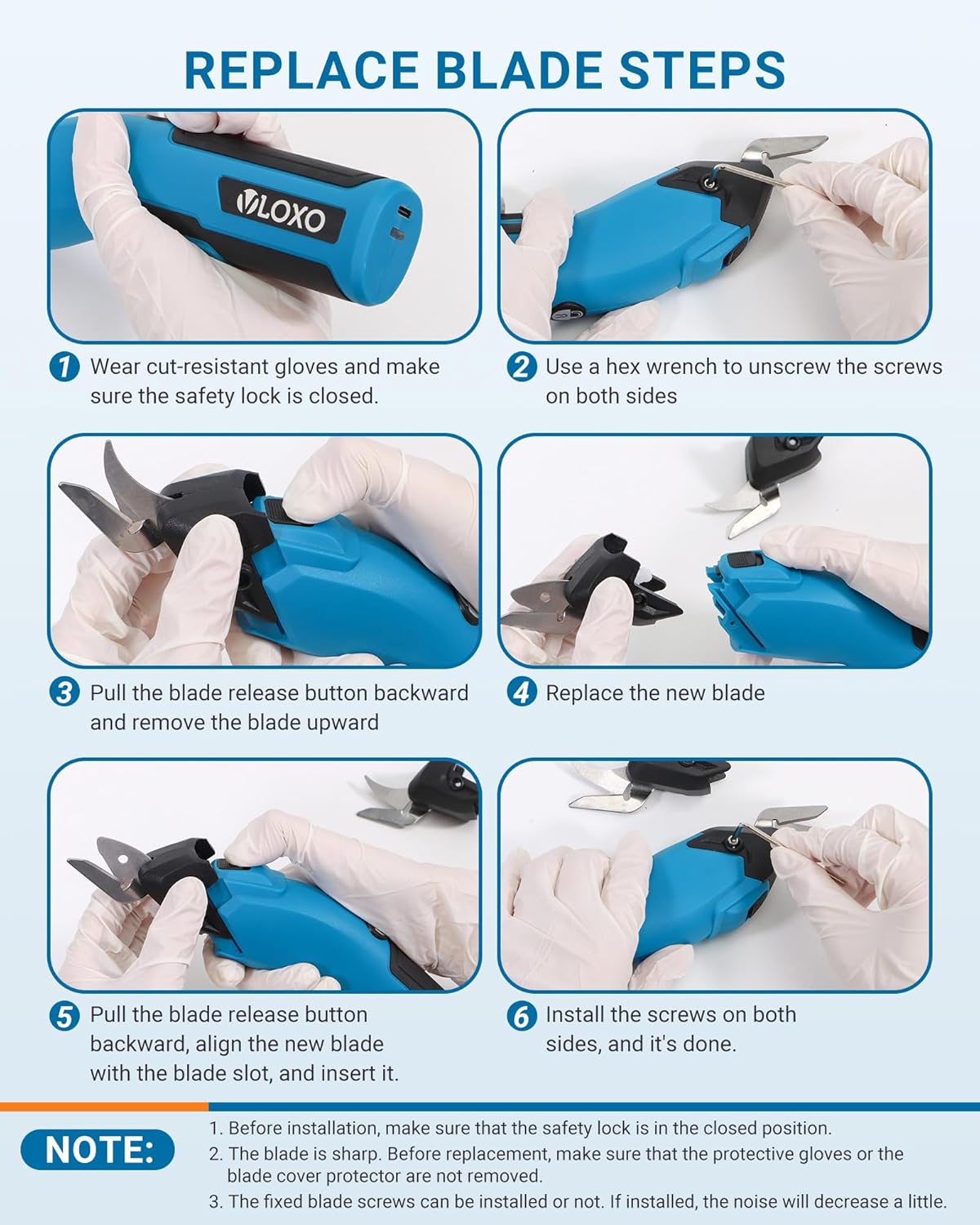 REPLACE BLADE STEPS

VLOXO

1 Wear cut-resistant gloves and make sure the safety lock is closed.

2 Use a hex wrench to unscrew the screws on both sides

3 Pull the blade release button backward and remove the blade upward

4 Replace the new blade

5 Pull the blade release button backward, align the new blade with the blade slot, and insert it.

6 Install the screws on both sides, and it's done.

NOTE:

1. Before installation, make sure that the safety lock is in the closed position.
2. The blade is sharp. Before replacement, make sure that the protective gloves or the blade cover protector are not removed.
3. The fixed blade screws can be installed or not. If installed, the noise will decrease a little.