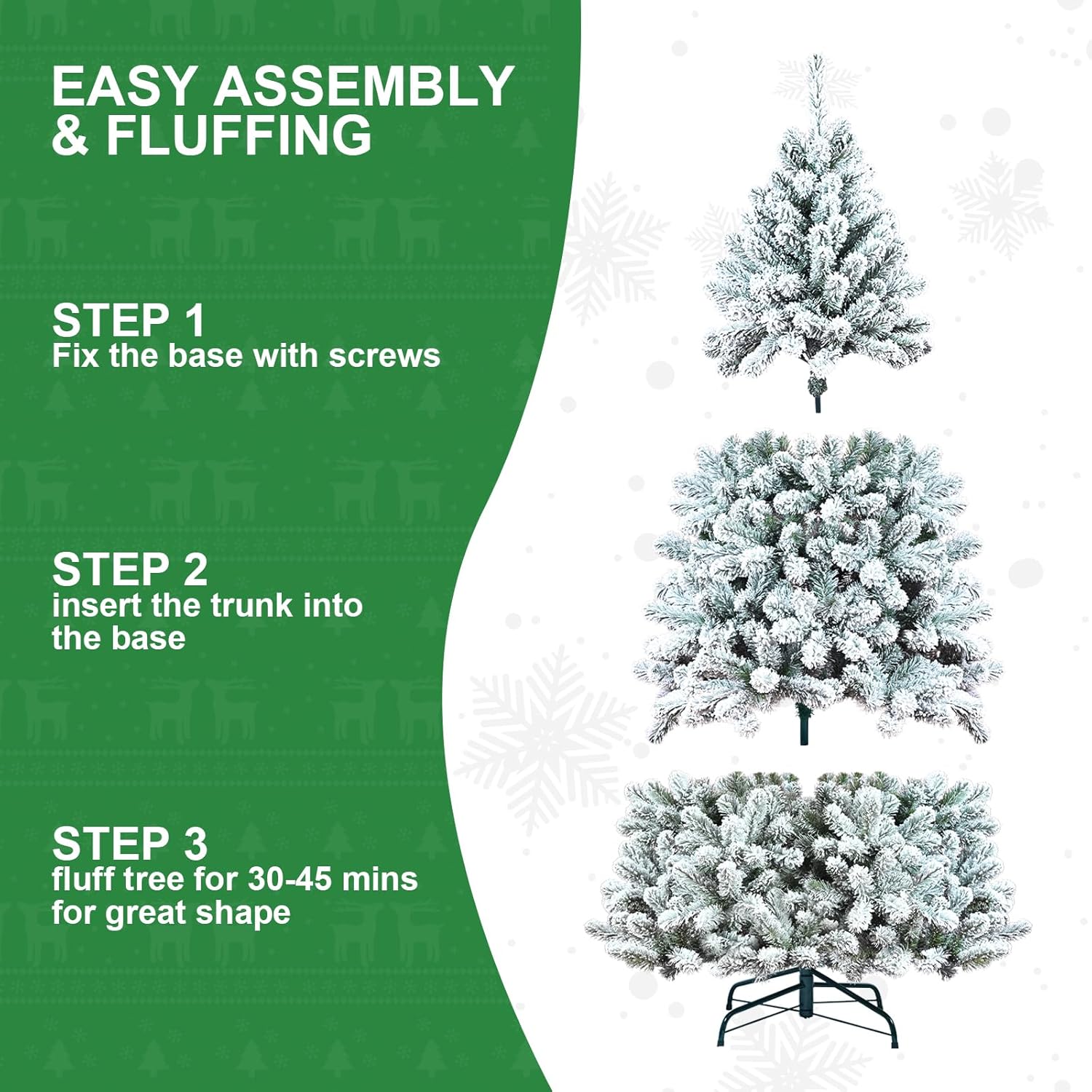 EASY ASSEMBLY & FLUFFING

STEP 1
Fix the base with screws

STEP 2
insert the trunk into the base

STEP 3
fluff tree for 30-45 mins for great shape