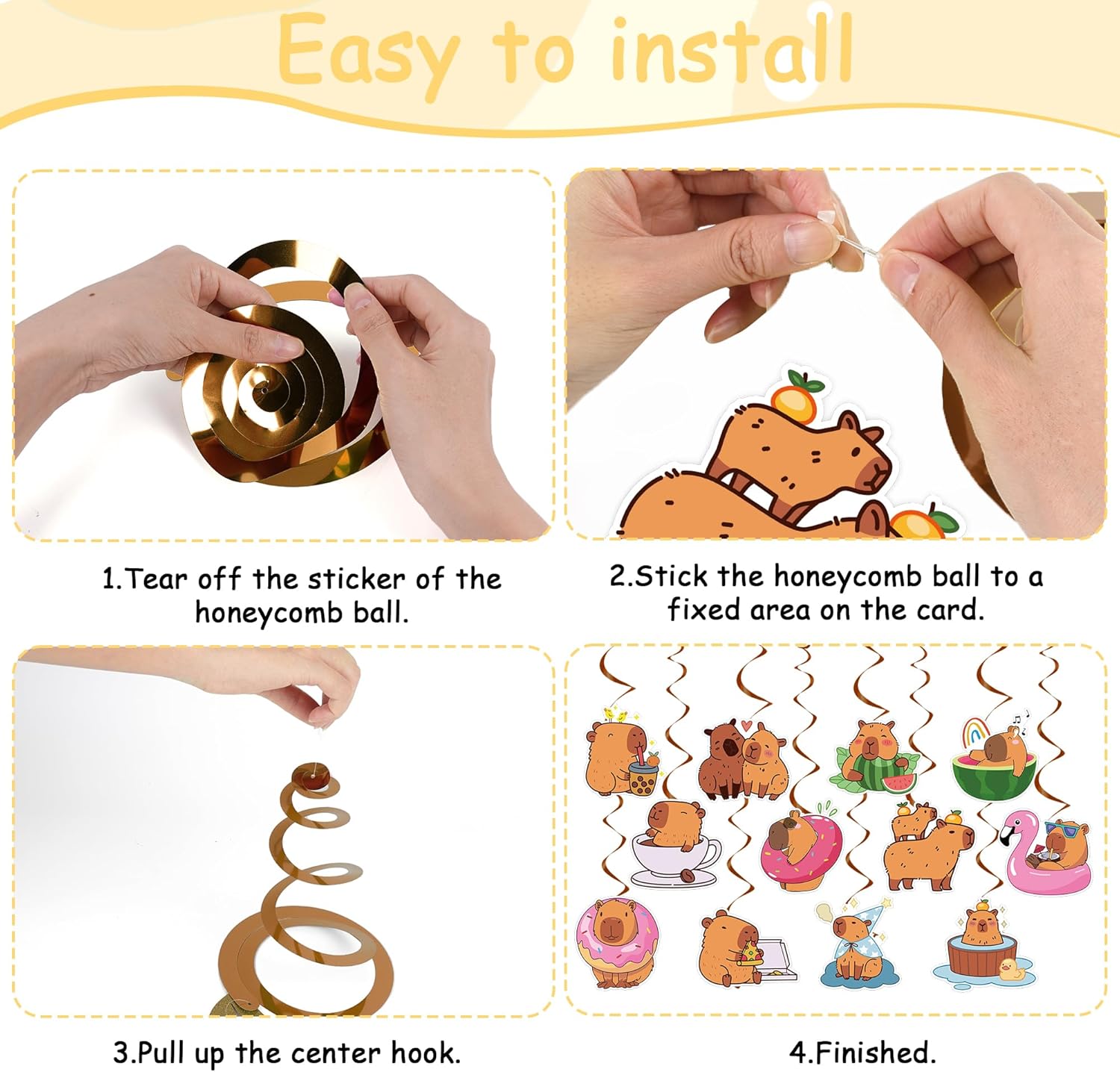 Easy to install

1.Tear off the sticker of the honeycomb ball.

2.Stick the honeycomb ball to a fixed area on the card.

3.Pull up the center hook.

4.Finished.