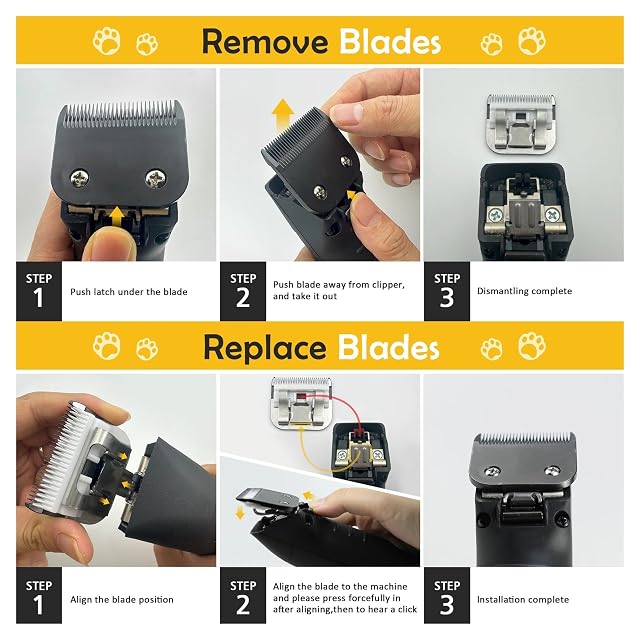 Remove Blades

STEP 1 Push latch under the blade

STEP 2 Push blade away from clipper, and take it out

STEP 3 Dismantling complete

Replace Blades

STEP 1 Align the blade position

STEP 2 Align the blade to the machine and please press forcefully in after aligning,then to hear a click

STEP 3 Installation complete