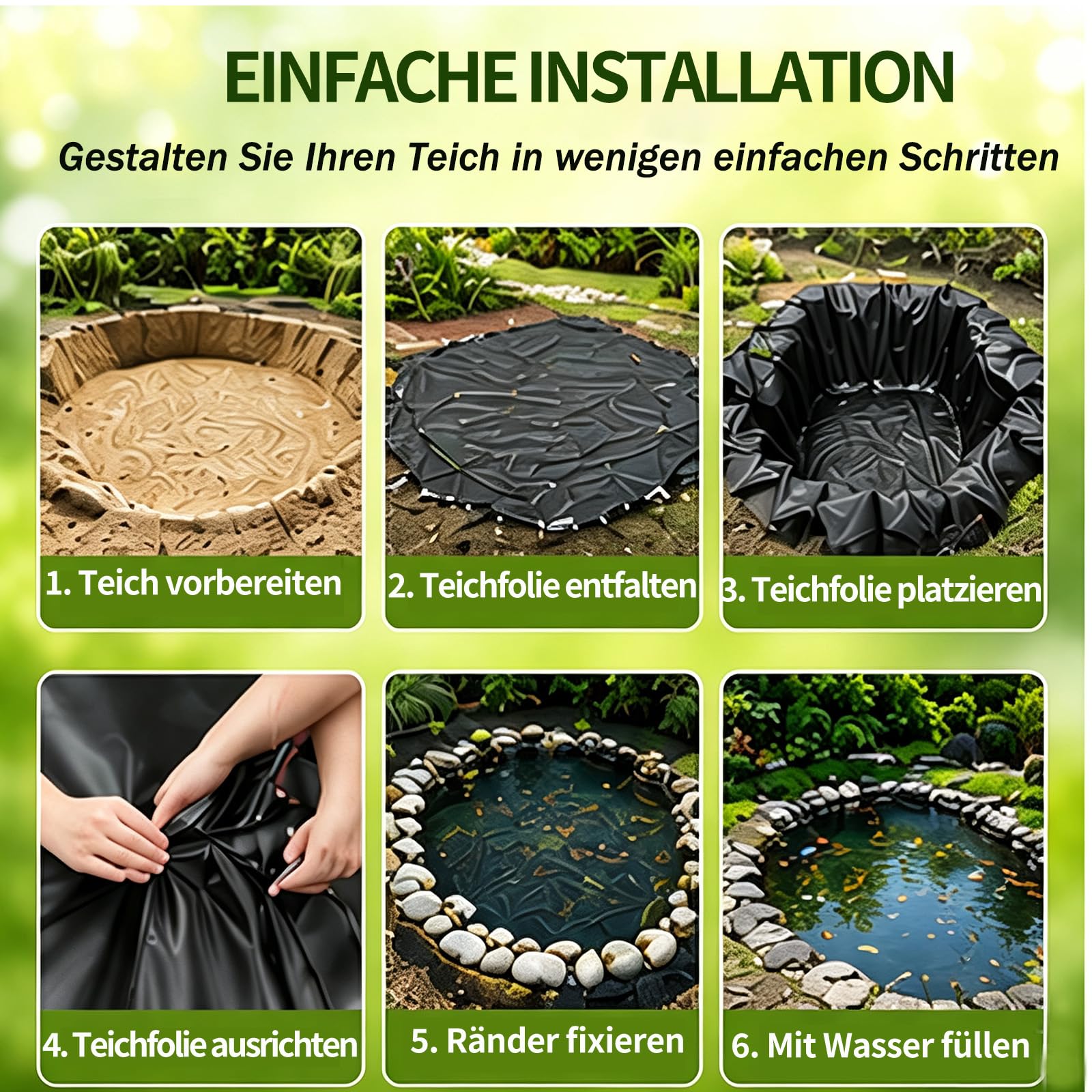 EINFACHE INSTALLATION

Gestalten Sie Ihren Teich in wenigen einfachen Schritten

1. Teich vorbereiten

2. Teichfolie entfalten

3. Teichfolie platzieren

4. Teichfolie ausrichten

5. Ränder fixieren

6. Mit Wasser füllen