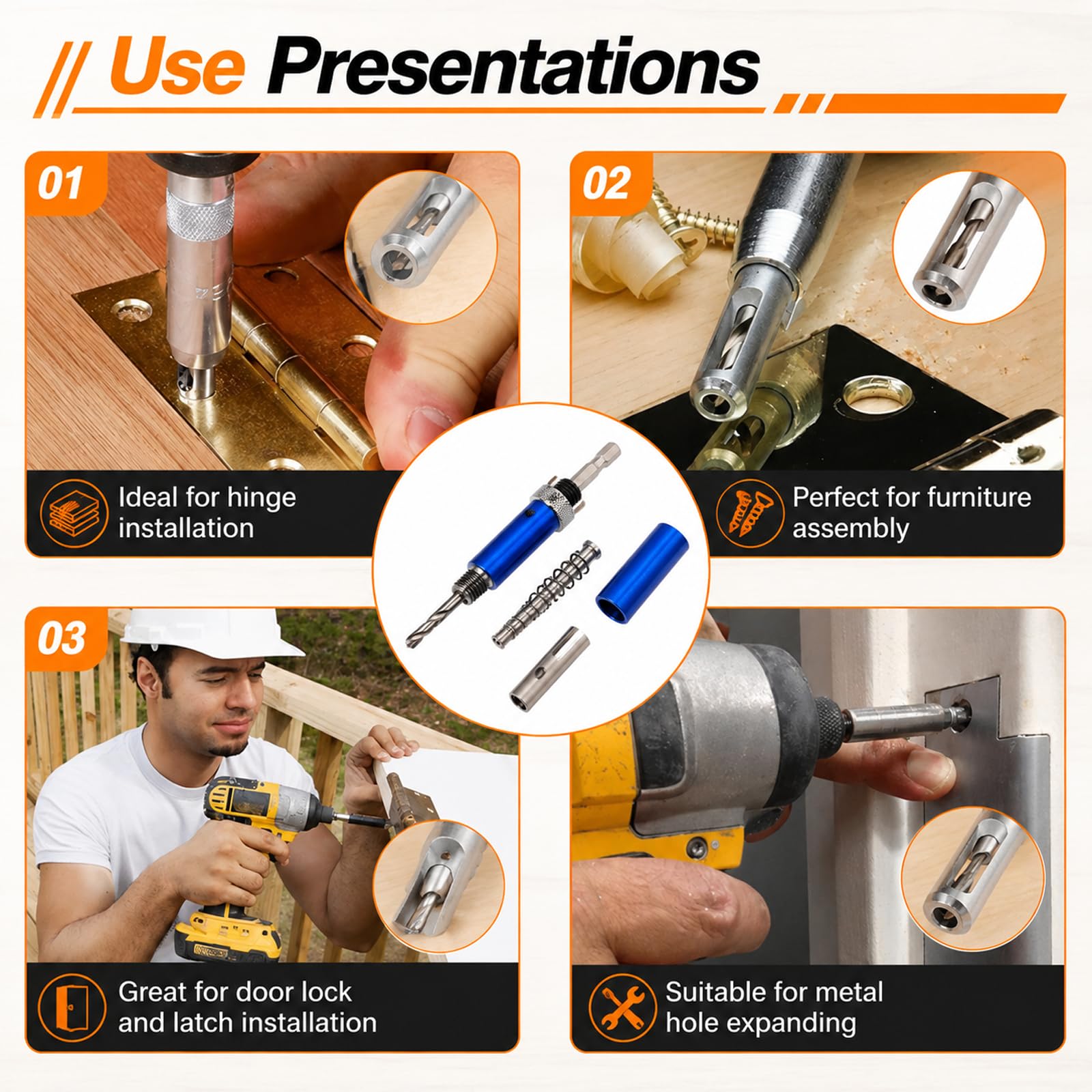 Use Presentations

01

Ideal for hinge installation

02

Perfect for furniture assembly

03

Great for door lock and latch installation

Suitable for metal hole expanding