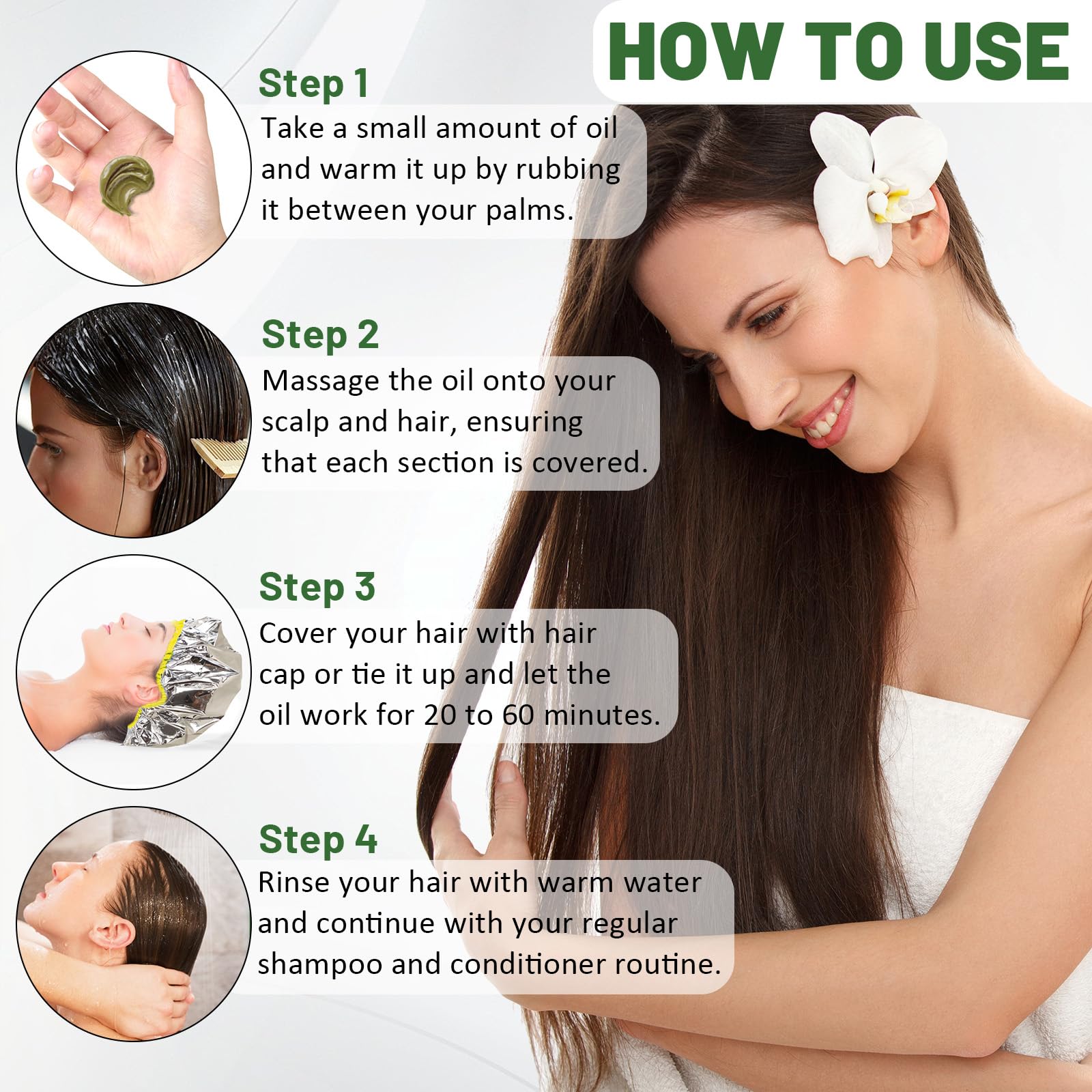 HOW TO USE

Step 1
Take a small amount of oil and warm it up by rubbing it between your palms.

Step 2
Massage the oil onto your scalp and hair, ensuring that each section is covered.

Step 3
Cover your hair with hair cap or tie it up and let the oil work for 20 to 60 minutes.

Step 4
Rinse your hair with warm water and continue with your regular shampoo and conditioner routine.