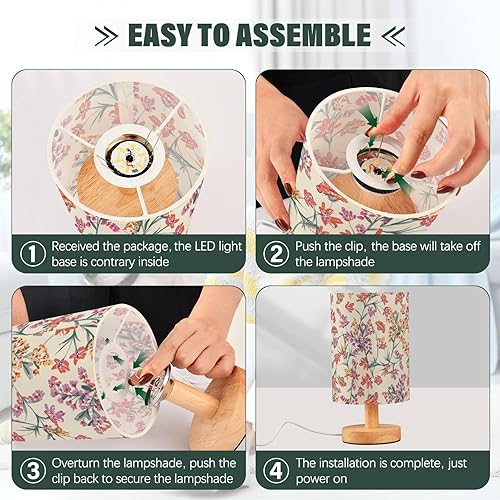 EASY TO ASSEMBLE

① Received the package, the LED light base is contrary inside

② Push the clip, the base will take off the lampshade

③ Overturn the lampshade, push the clip back to secure the lampshade

④ The installation is complete, just power on