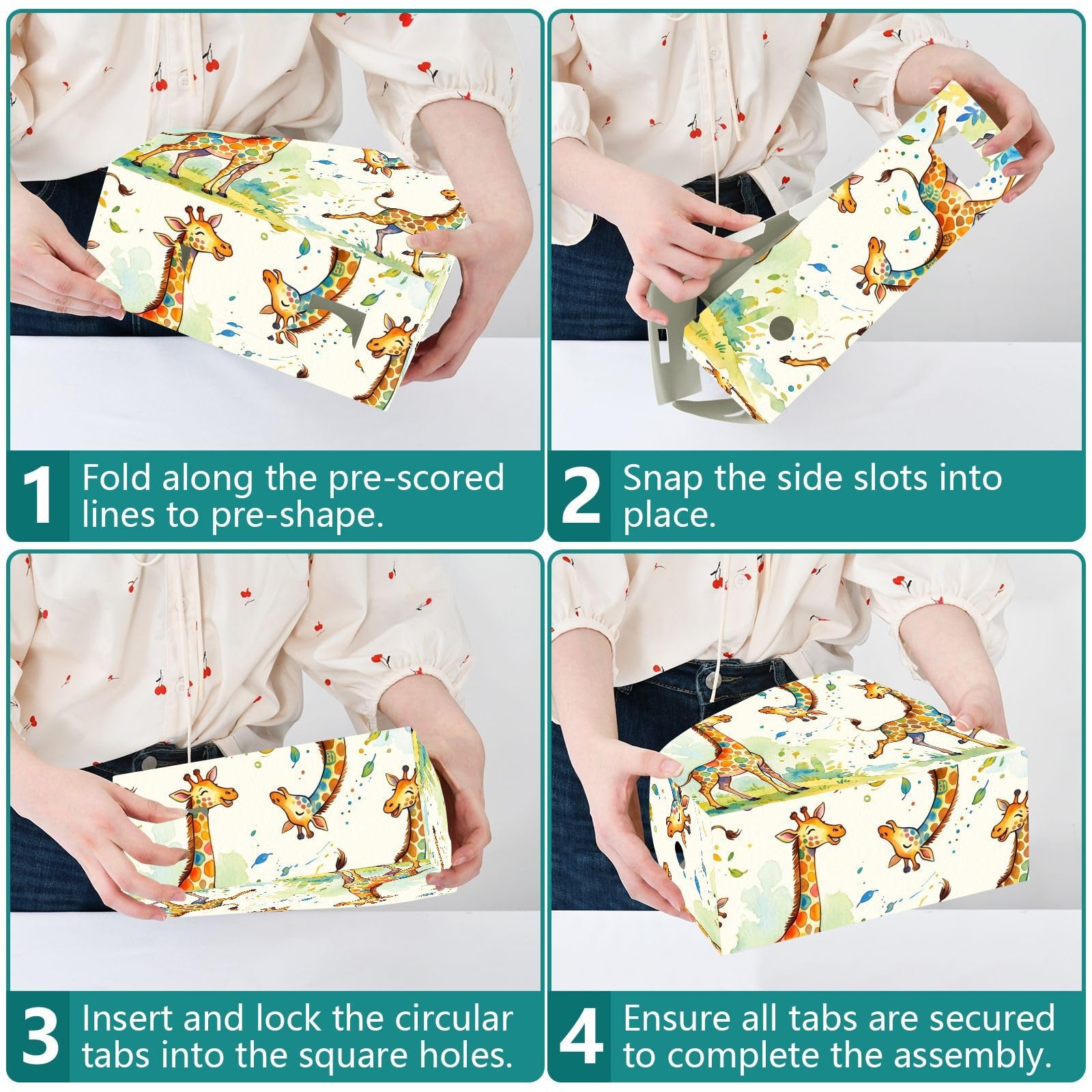 1 Fold along the pre-scored lines to pre-shape.

2 Snap the side slots into place.

3 Insert and lock the circular tabs into the square holes.

4 Ensure all tabs are secured to complete the assembly.