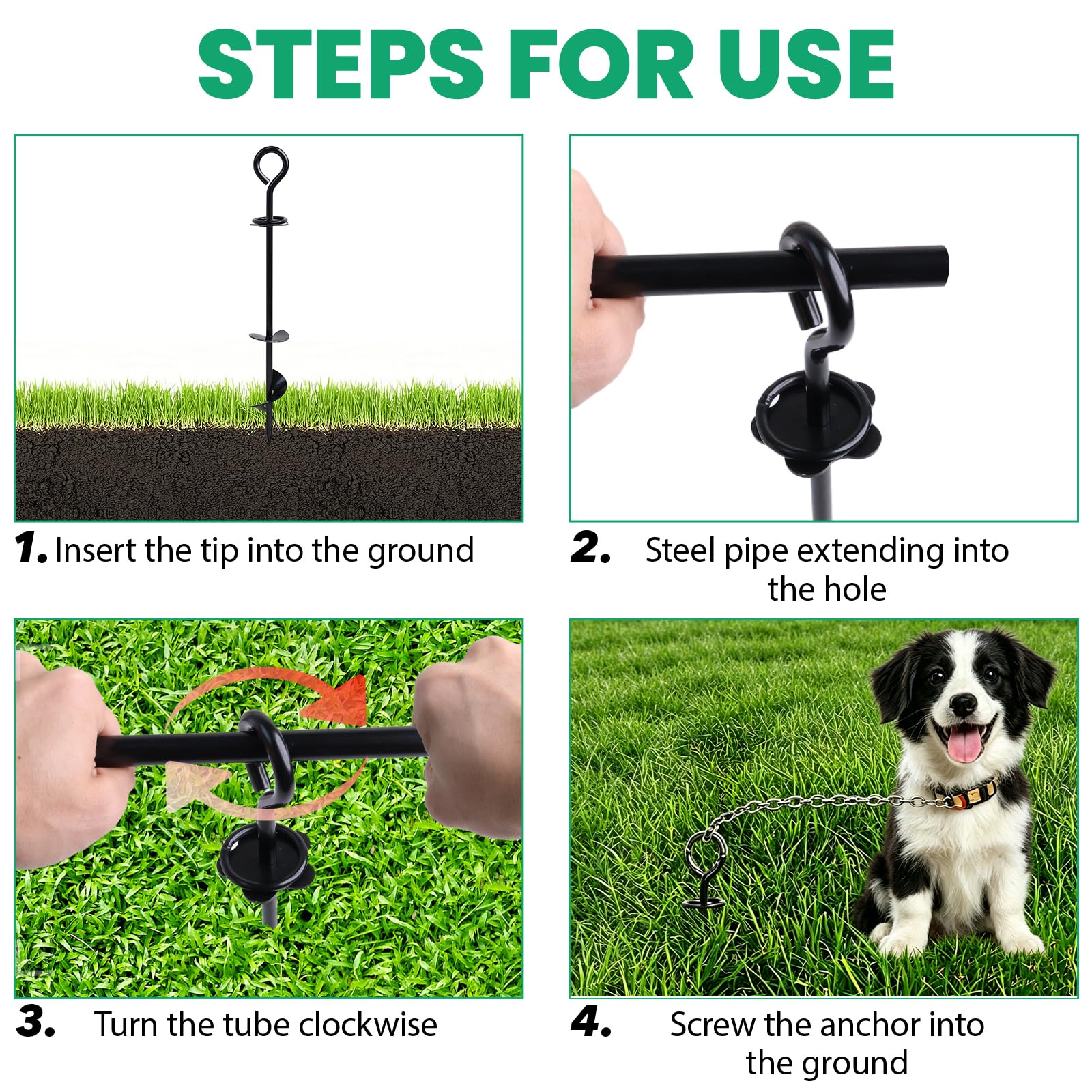 STEPS FOR USE

1. Insert the tip into the ground

2. Steel pipe extending into the hole

3. Turn the tube clockwise

4. Screw the anchor into the ground