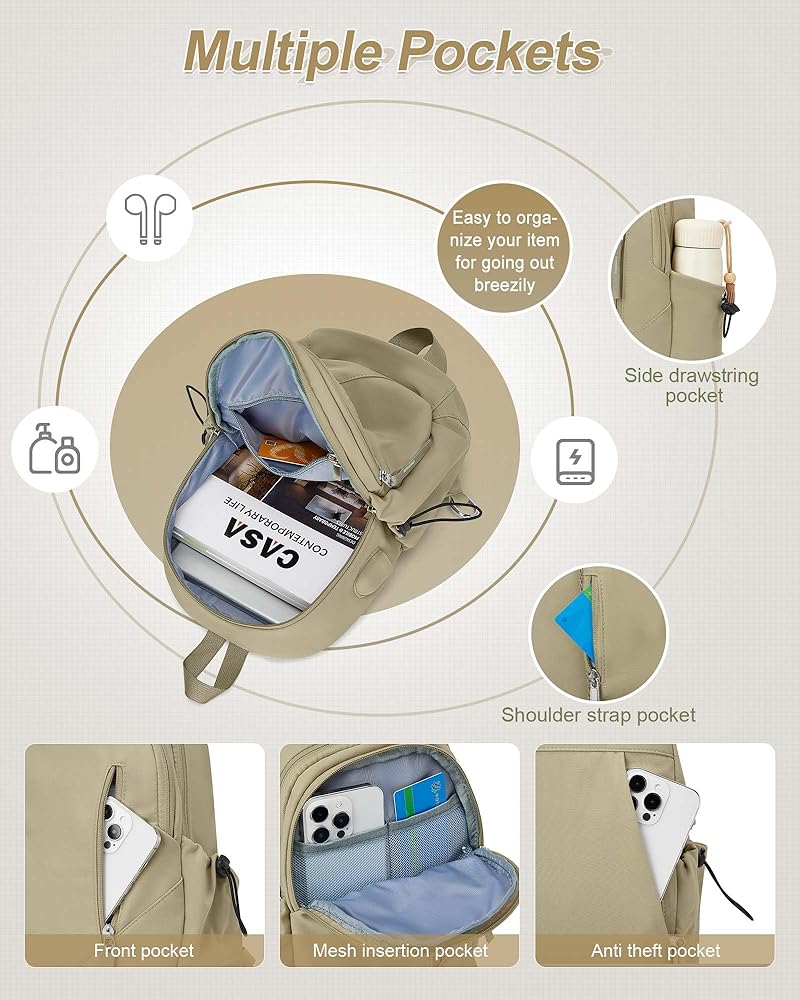 Multiple Pockets

Easy to organize your item for going out breezily

Side drawstring pocket

CASA
CONTEMPORARY LIFE

Shoulder strap pocket

Front pocket

Mesh insertion pocket

Anti theft pocket