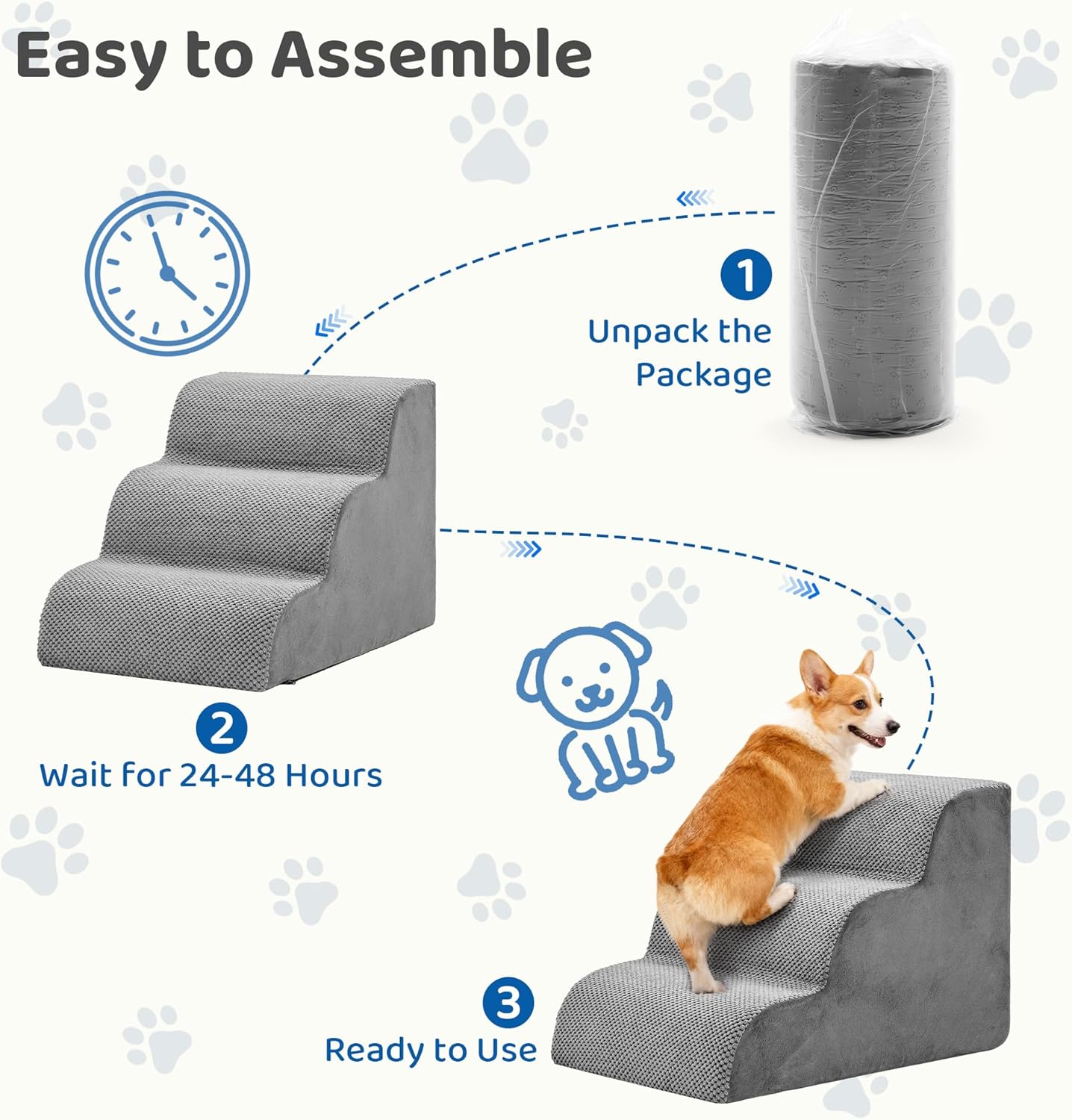 Easy to Assemble

1
Unpack the Package

2
Wait for 24-48 Hours

3
Ready to Use