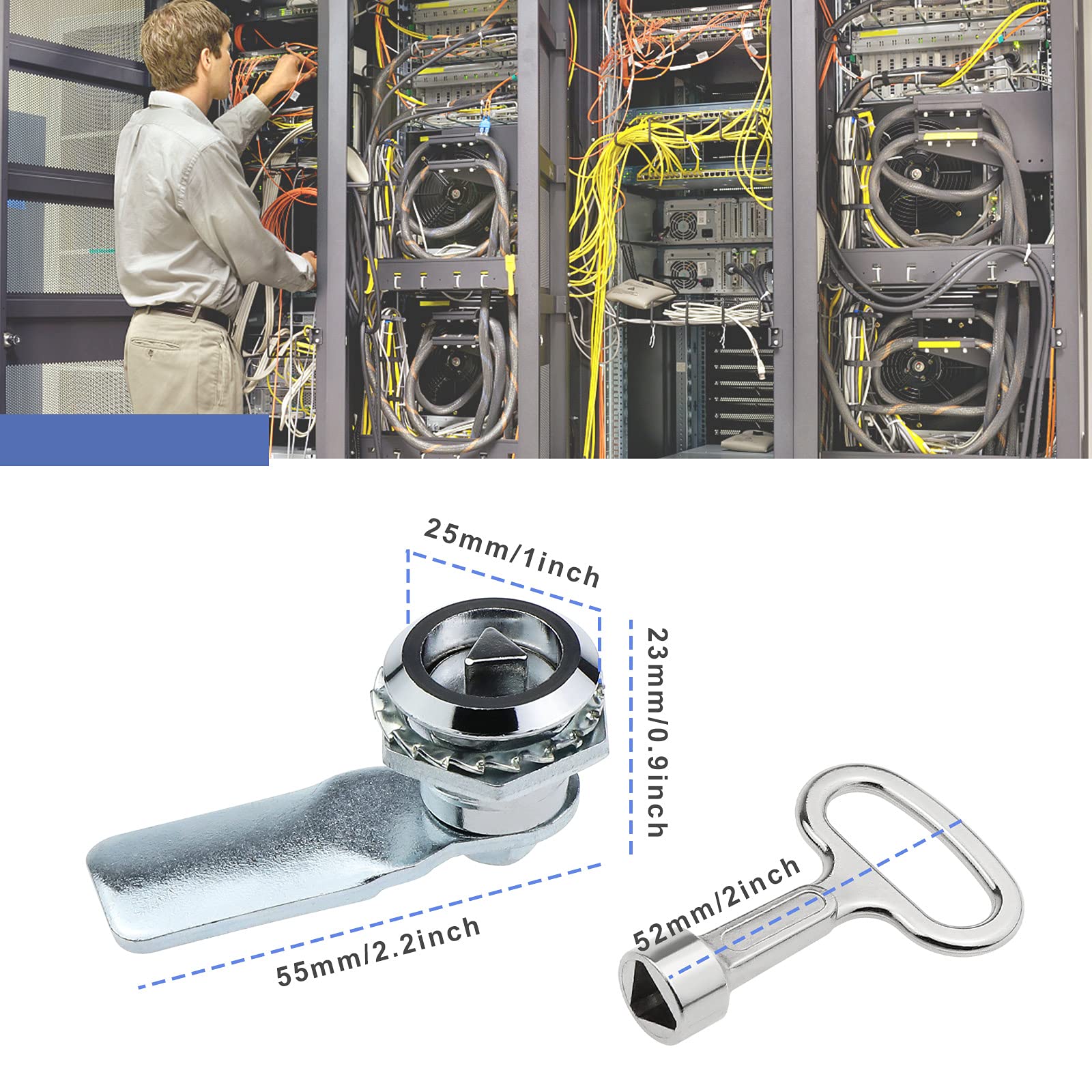 25mm/1inch

23mm/0.9inch

55mm/2.2inch

52mm/2inch