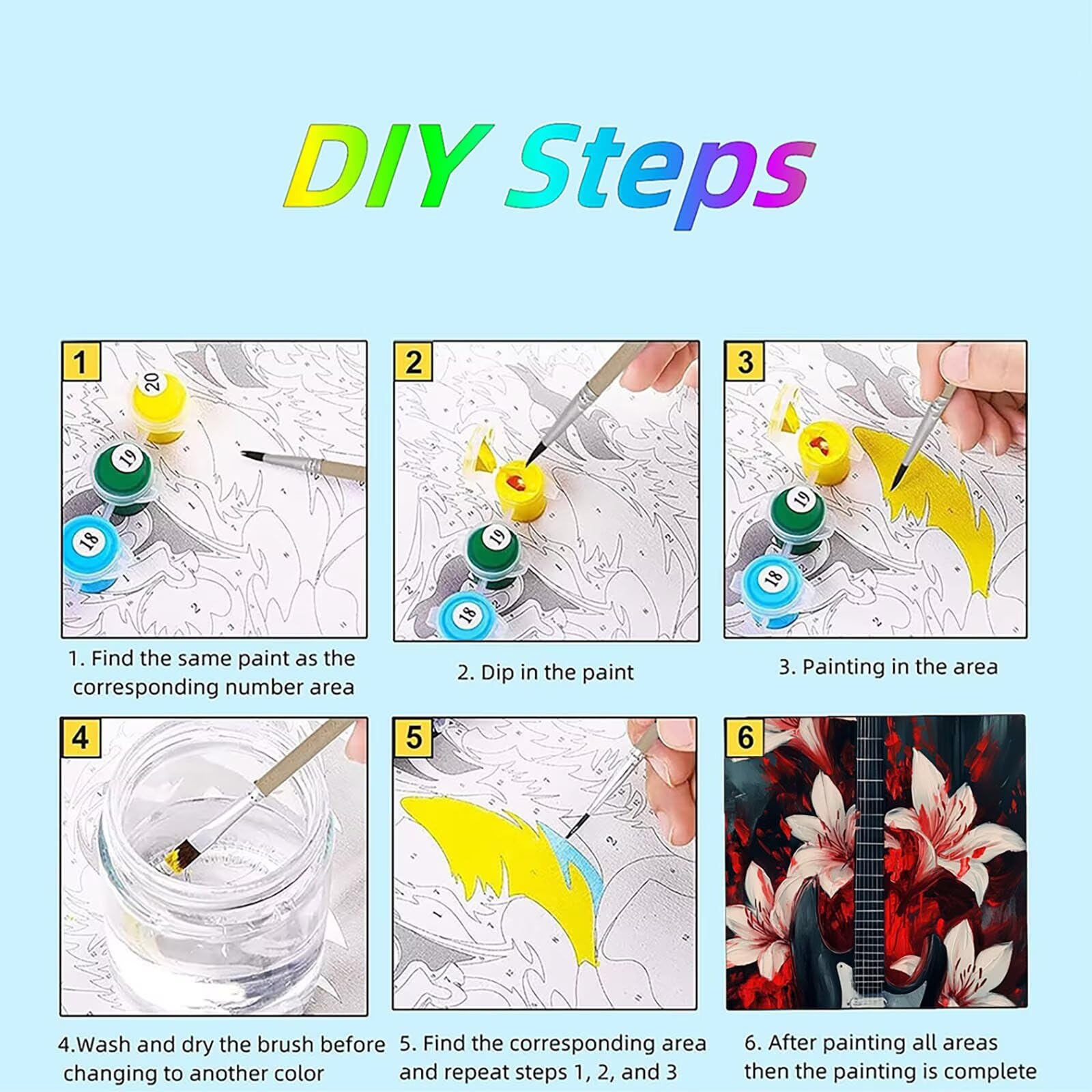 DIY Steps

1

20

19

18

1. Find the same paint as the corresponding number area

2

19

18

2. Dip in the paint

3

19

18

3. Painting in the area

4

4.Wash and dry the brush before changing to another color

5

5. Find the corresponding area and repeat steps 1, 2, and 3

6

6. After painting all areas then the painting is complete