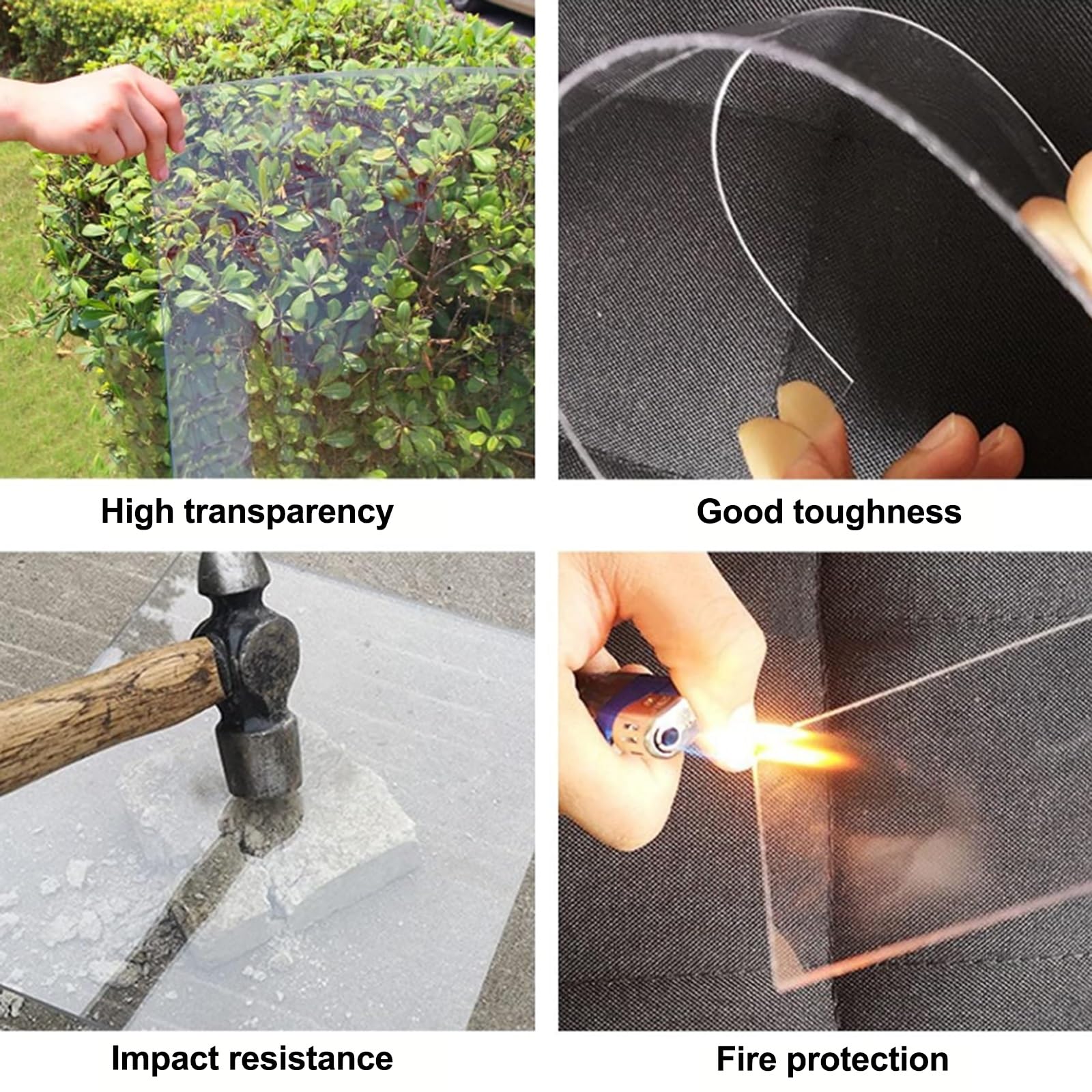 High transparency

Good toughness

Impact resistance

Fire protection