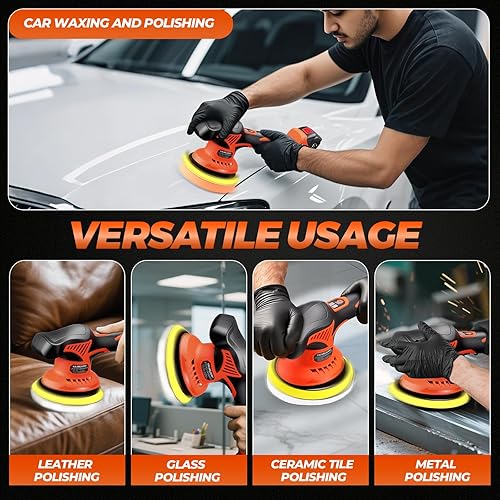 CAR WAXING AND POLISHING

VERSATILE USAGE

LEATHER POLISHING

GLASS POLISHING

CERAMIC TILE POLISHING

METAL POLISHING