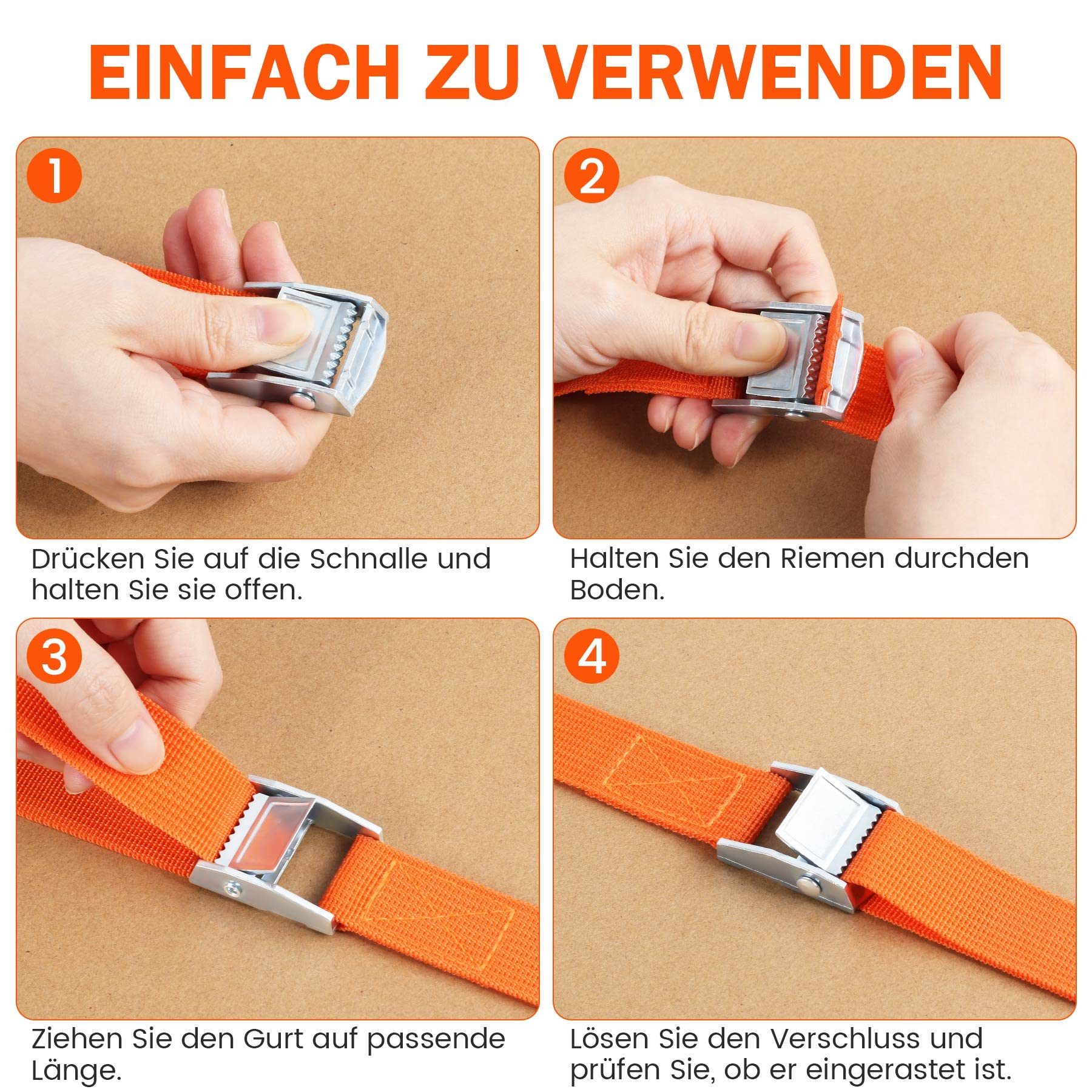 EINFACH ZU VERWENDEN

1

Drücken Sie auf die Schnalle und halten Sie sie offen.

2

Halten Sie den Riemen durchden Boden.

3

Ziehen Sie den Gurt auf passende Länge.

4

Lösen Sie den Verschluss und prüfen Sie, ob er eingerastet ist.