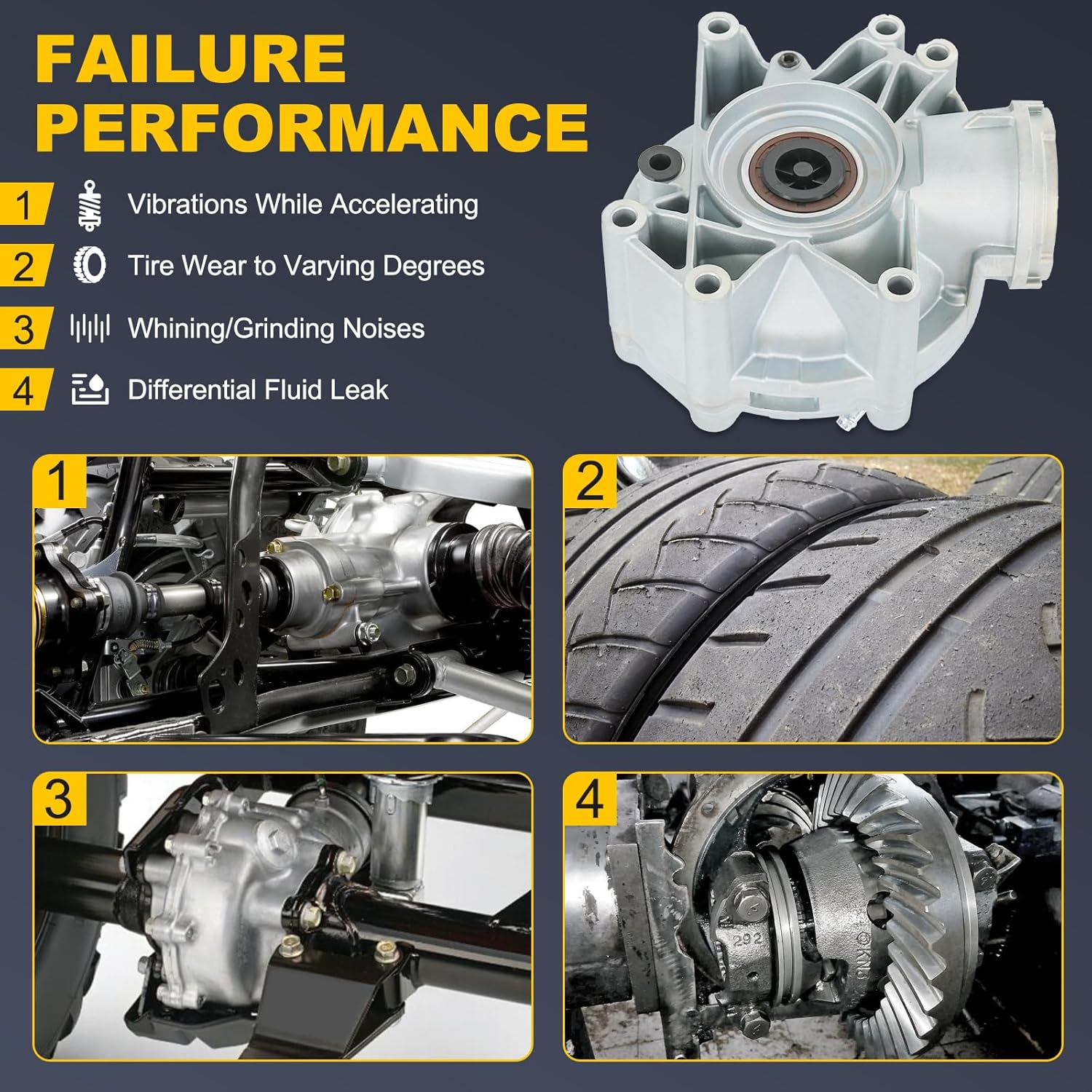 FAILURE PERFORMANCE

1 Vibrations While Accelerating

2 Tire Wear to Varying Degrees

3 Whining/Grinding Noises

4 Differential Fluid Leak

1

2

3

4

292