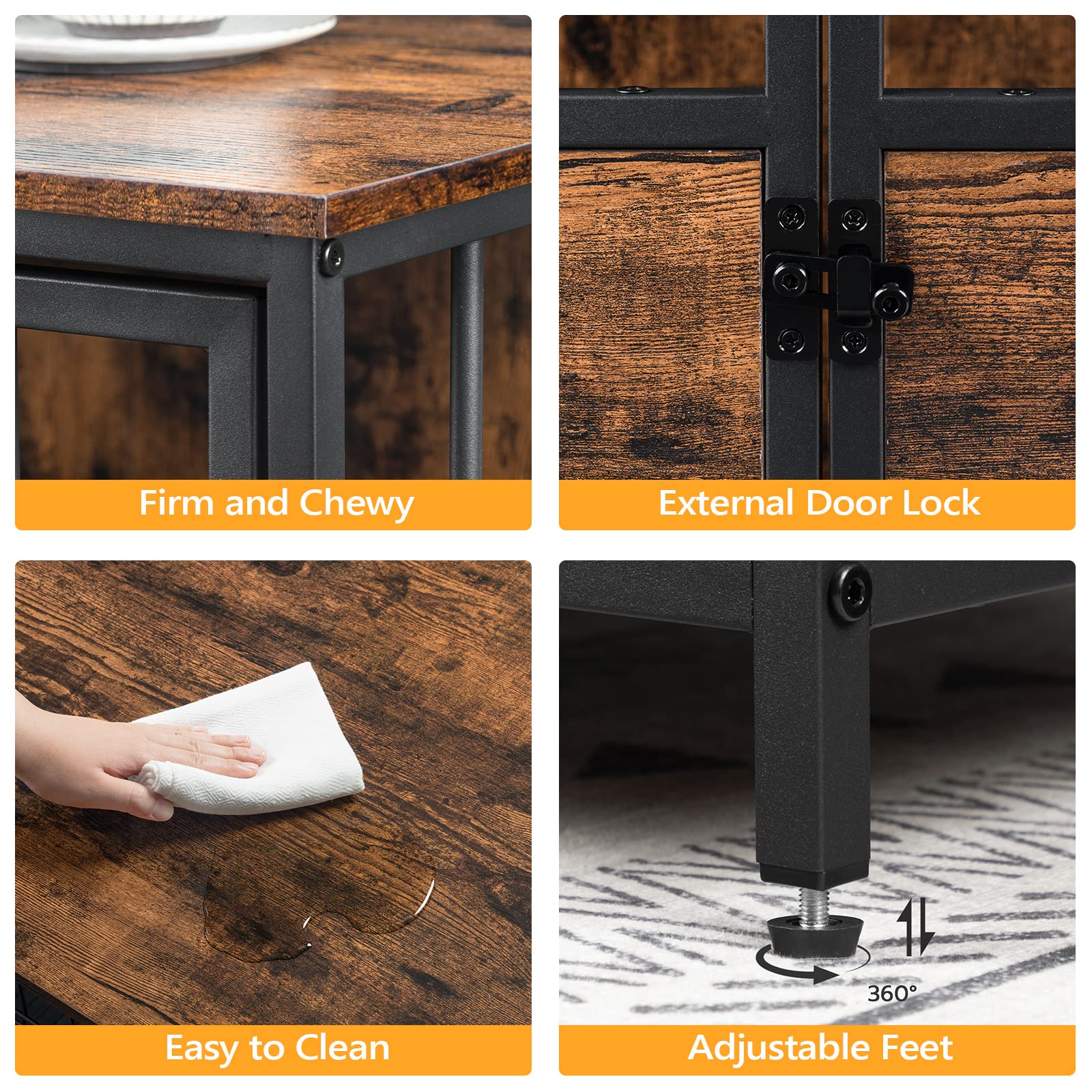 Firm and Chewy

External Door Lock

Easy to Clean

360°

Adjustable Feet