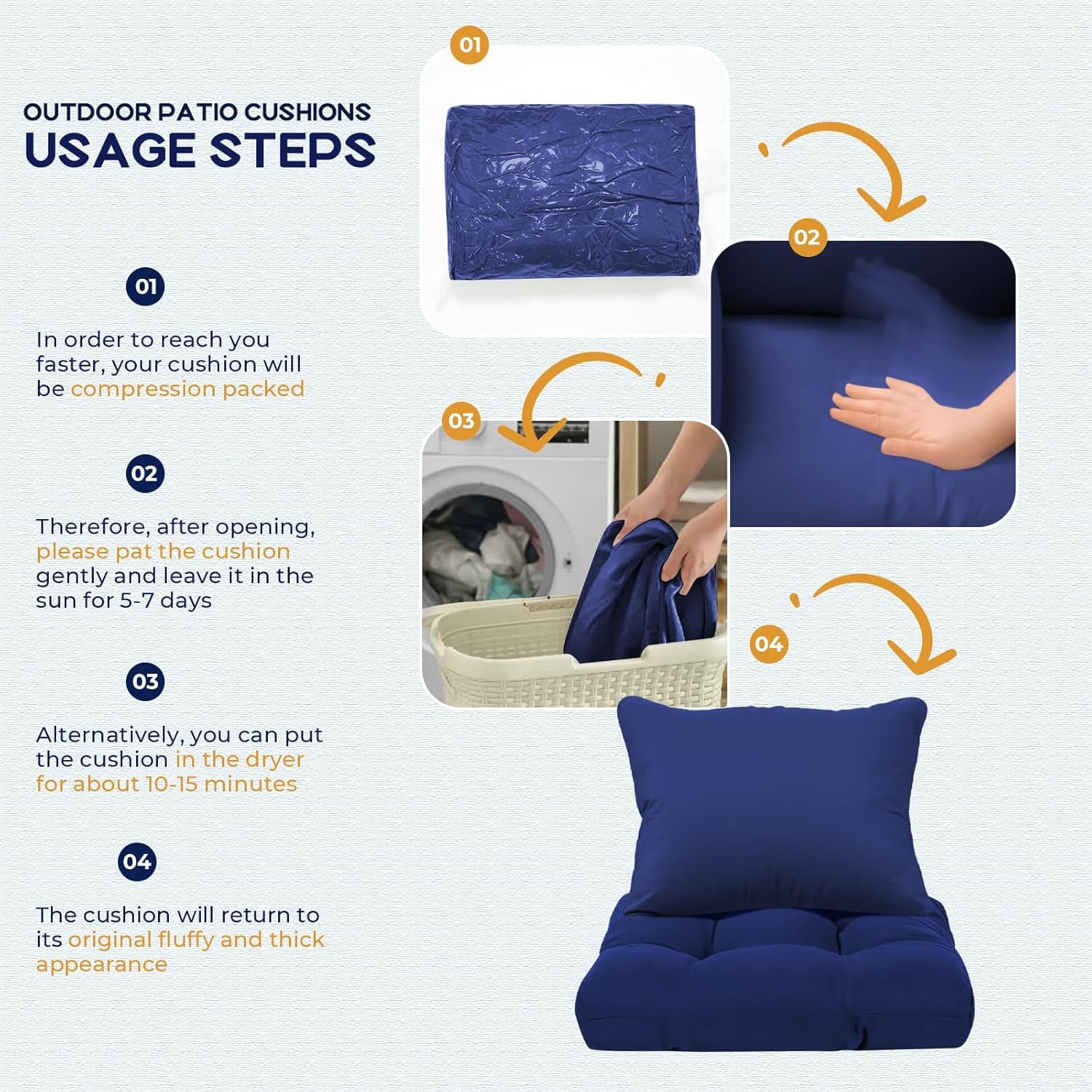 OUTDOOR PATIO CUSHIONS
USAGE STEPS

01

In order to reach you faster, your cushion will be compression packed

02

Therefore, after opening, please pat the cushion gently and leave it in the sun for 5-7 days

03

Alternatively, you can put the cushion in the dryer for about 10-15 minutes

04

The cushion will return to its original fluffy and thick appearance

01

02

03

04