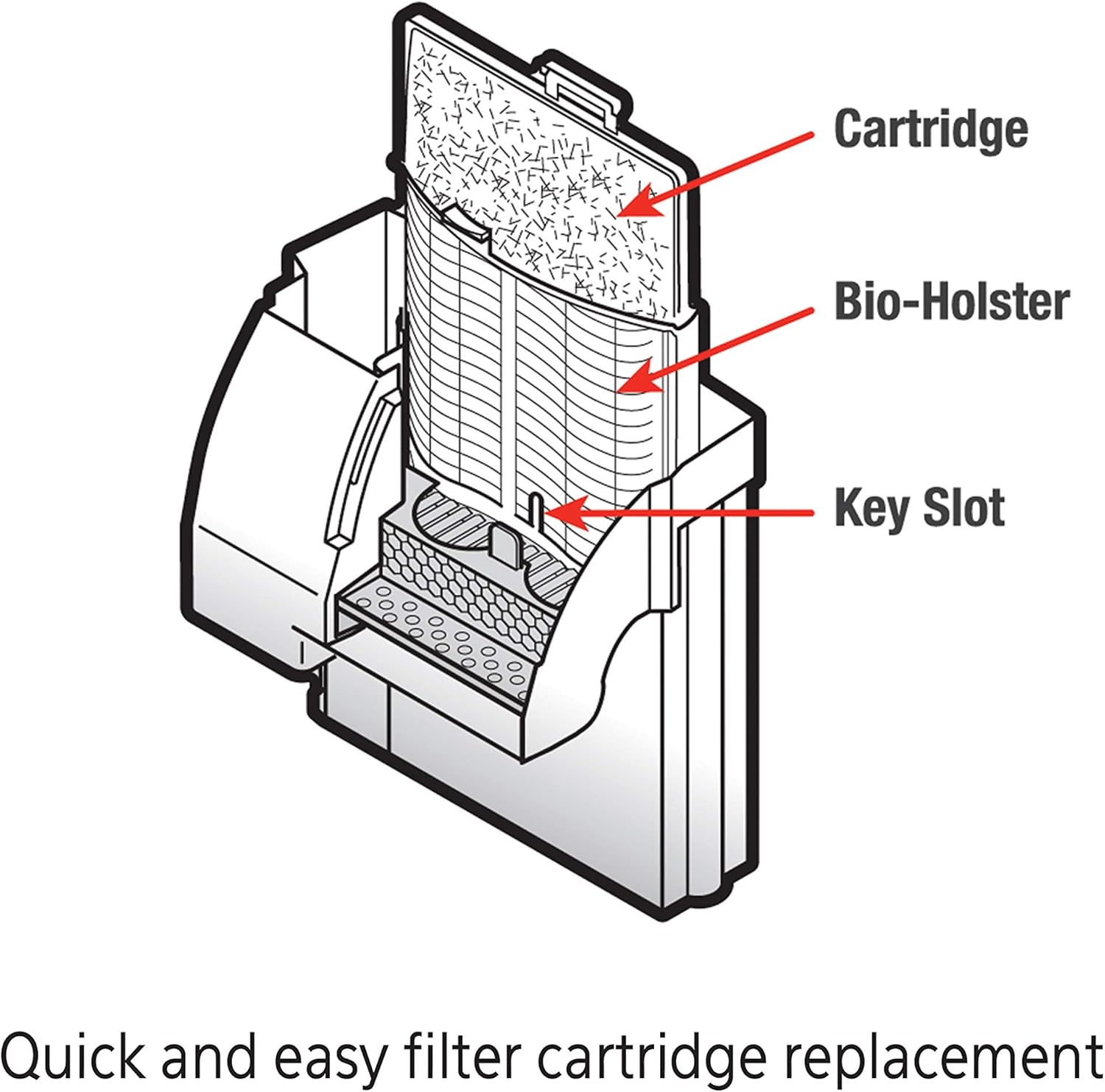 Cartridge

Bio-Holster

Key Slot

Quick and easy filter cartridge replacement