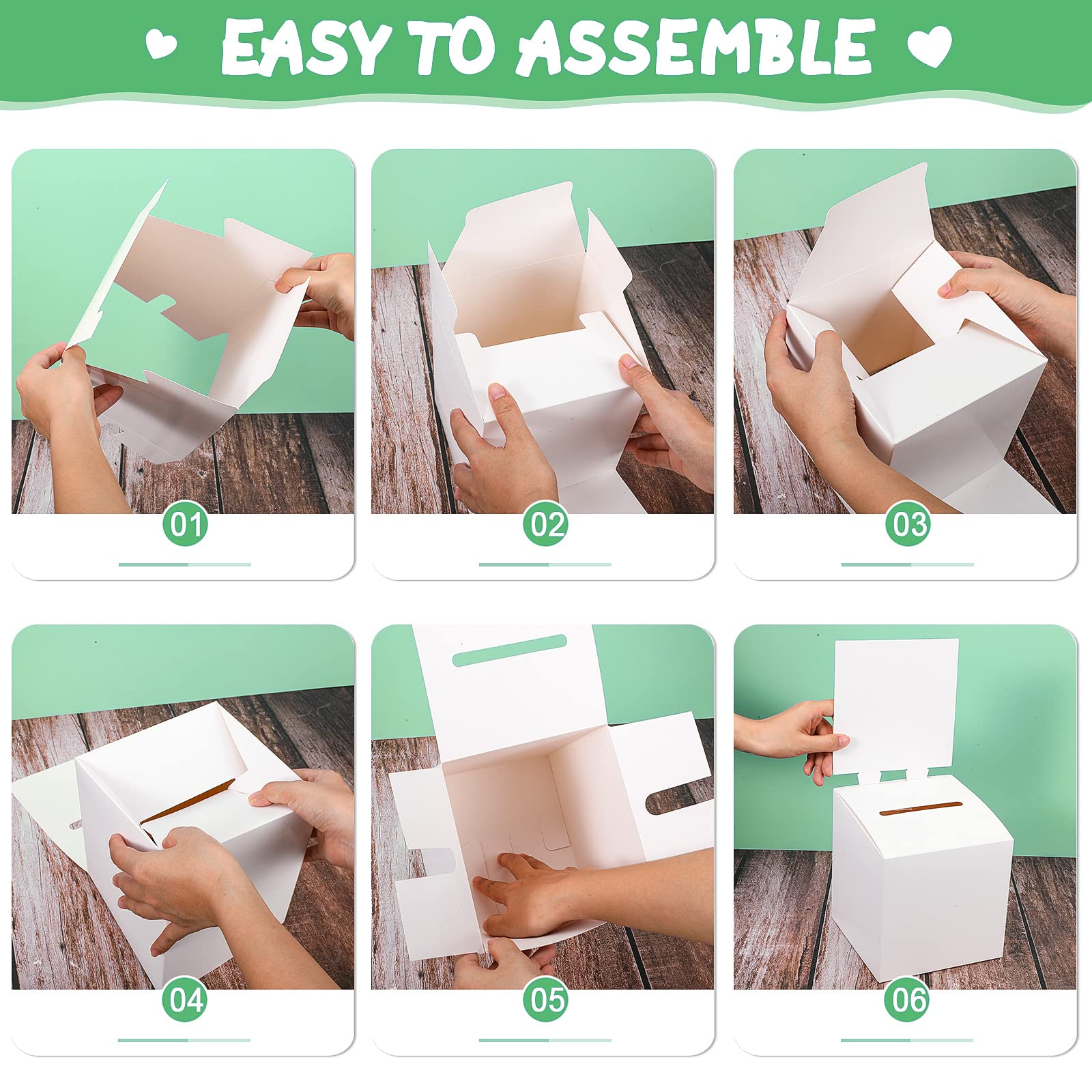 EASY TO ASSEMBLE

01

02

03

04

05

06