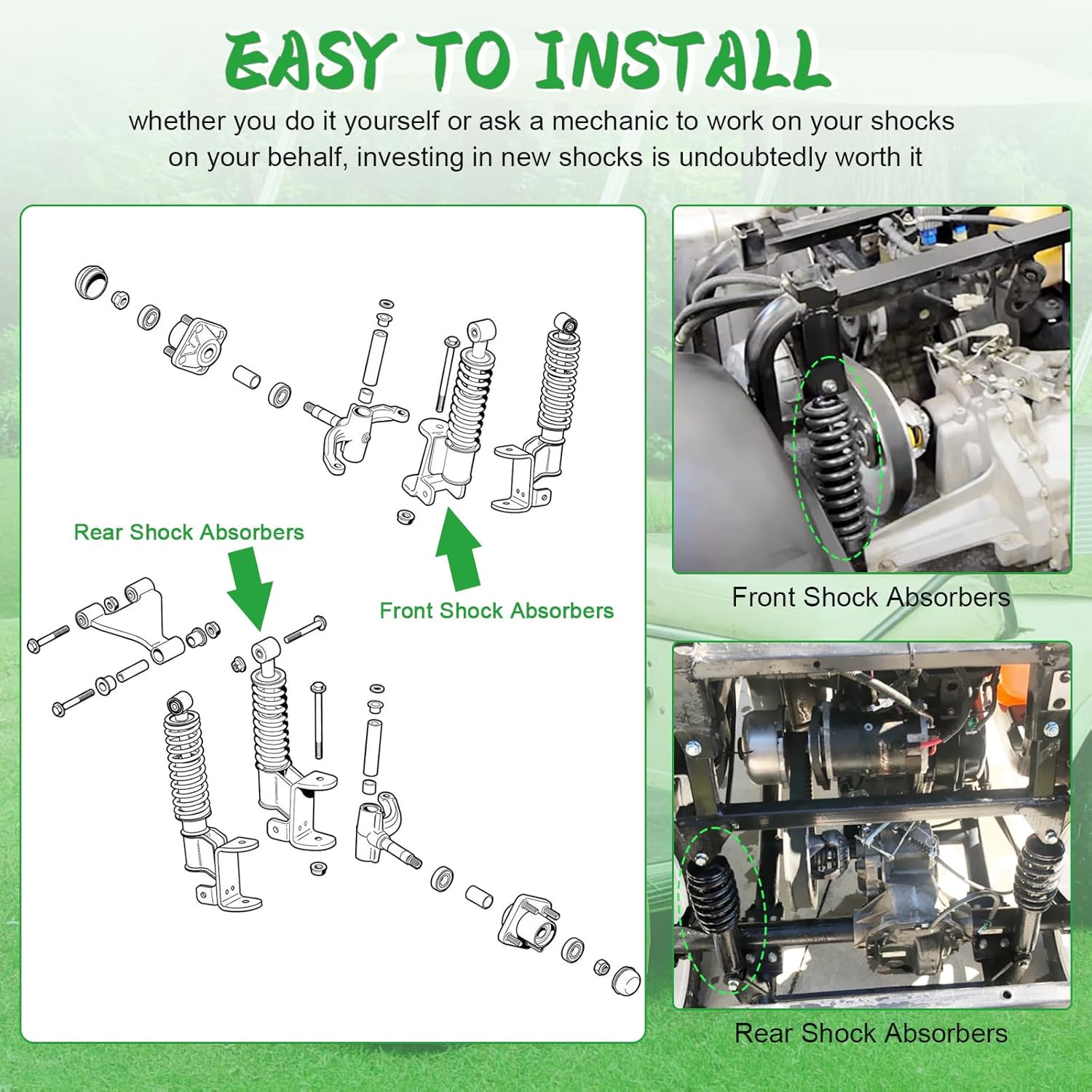 EASY TO INSTALL

whether you do it yourself or ask a mechanic to work on your shocks on your behalf, investing in new shocks is undoubtedly worth it

Rear Shock Absorbers

Front Shock Absorbers

Front Shock Absorbers

Rear Shock Absorbers