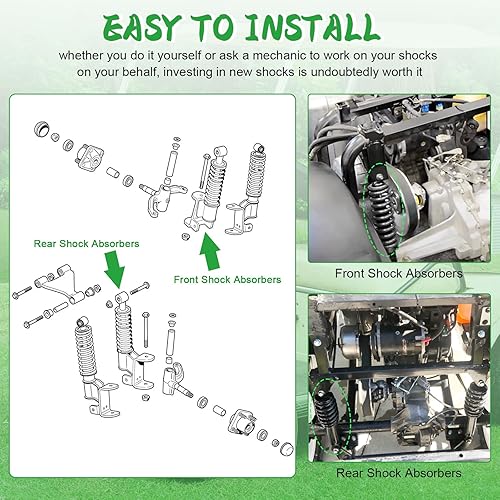 EASY TO INSTALL

whether you do it yourself or ask a mechanic to work on your shocks on your behalf, investing in new shocks is undoubtedly worth it

Rear Shock Absorbers

Front Shock Absorbers

Front Shock Absorbers

Rear Shock Absorbers