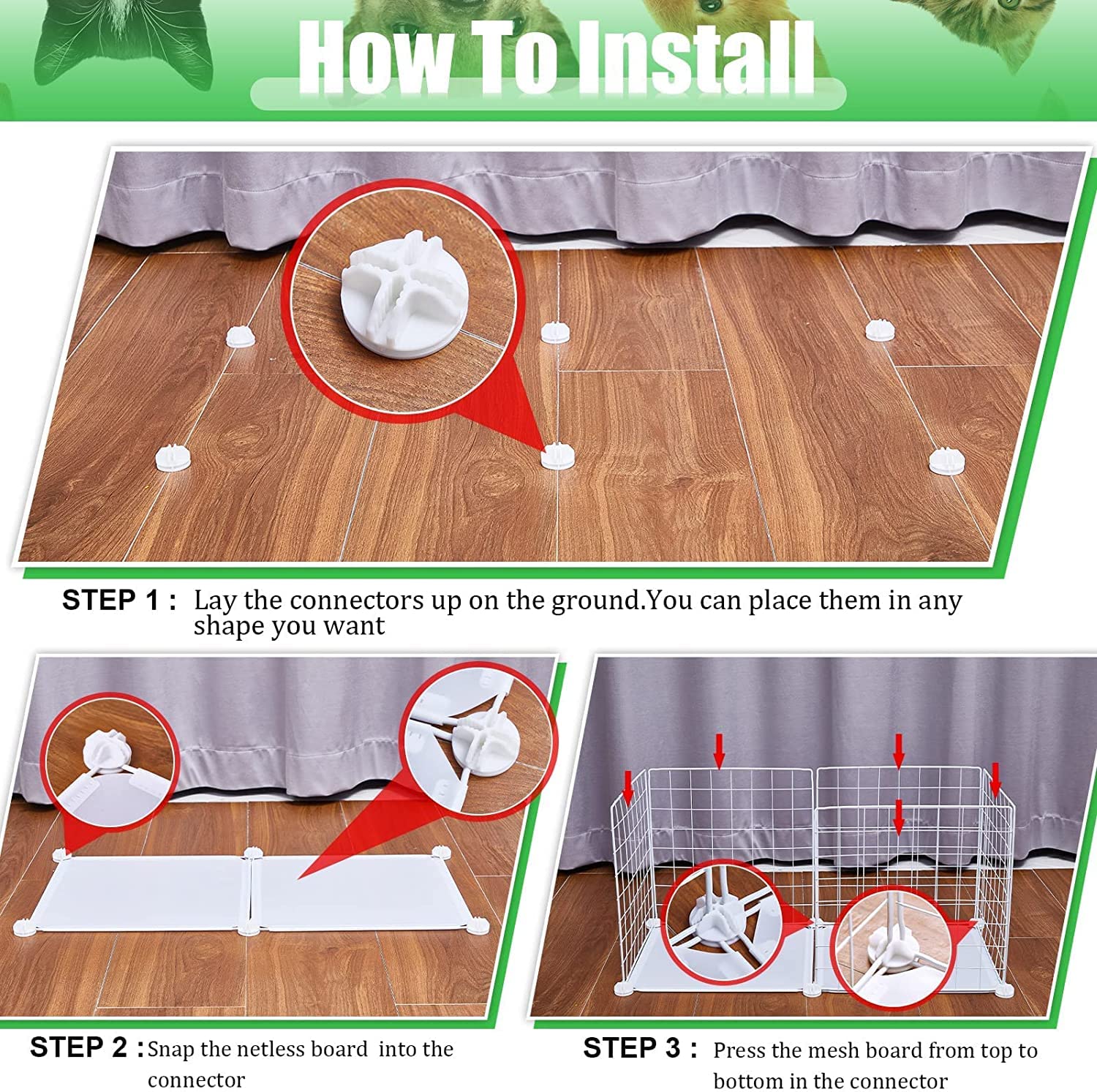 How To Install

STEP 1 : Lay the connectors up on the ground.You can place them in any shape you want

STEP 2 : Snap the netless board into the connector

STEP 3 : Press the mesh board from top to bottom in the connector