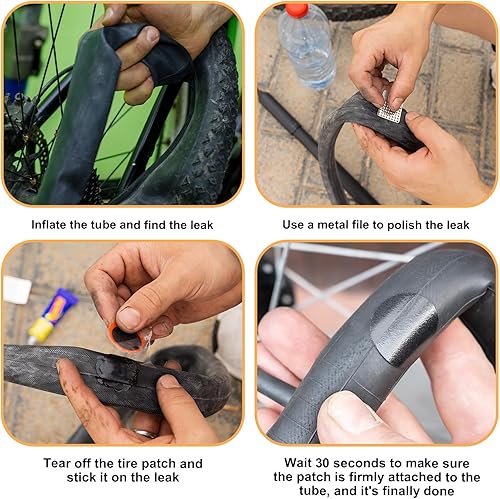 Inflate the tube and find the leak

Use a metal file to polish the leak

Tear off the tire patch and stick it on the leak

Wait 30 seconds to make sure the patch is firmly attached to the tube, and it's finally done