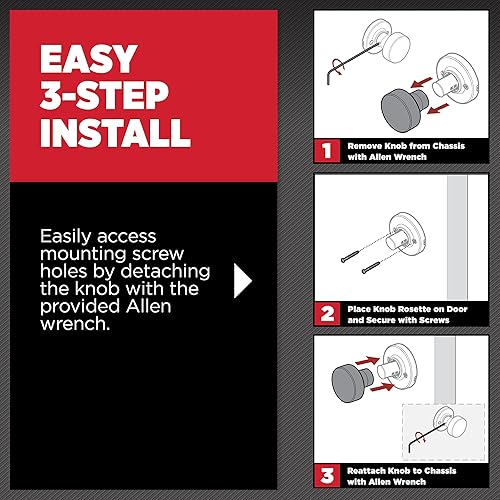 EASY 3-STEP INSTALL

Easily access mounting screw holes by detaching the knob with the provided Allen wrench.

1 Remove Knob from Chassis with Allen Wrench

2 Place Knob Rosette on Door and Secure with Screws

3 Reattach Knob to Chassis with Allen Wrench