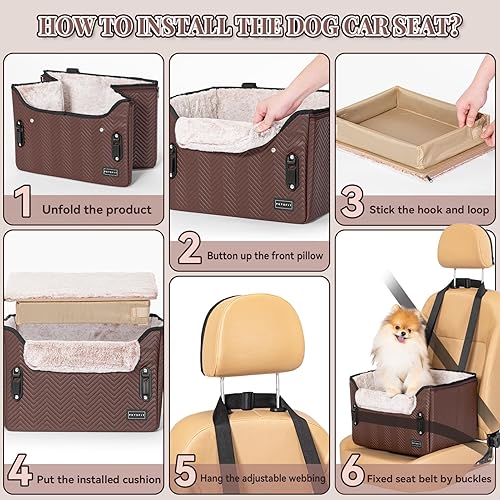 HOW TO INSTALL THE DOG CAR SEAT?

PETSFIT

1 Unfold the product

PETSFIT

2 Button up the front pillow

3 Stick the hook and loop

PETSFIT

4 Put the installed cushion

5 Hang the adjustable webbing

6 Fixed seat belt by buckles