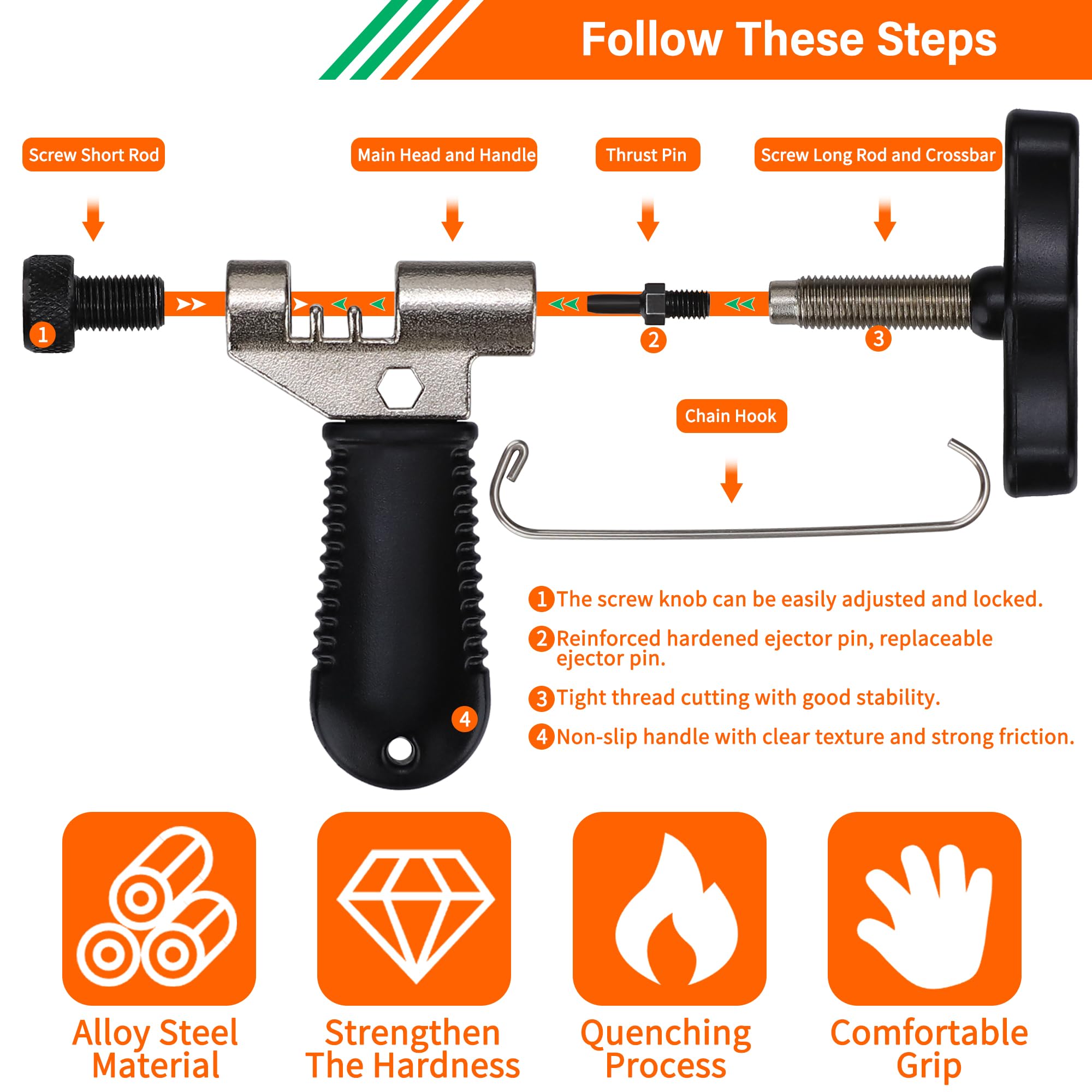 Follow These Steps

Screw Short Rod

Main Head and Handle

Thrust Pin

Screw Long Rod and Crossbar

1

2

3

Chain Hook

4

1 The screw knob can be easily adjusted and locked.

2 Reinforced hardened ejector pin, replaceable ejector pin.

3 Tight thread cutting with good stability.

4 Non-slip handle with clear texture and strong friction.

Alloy Steel Material

Strengthen The Hardness

Quenching Process

Comfortable Grip