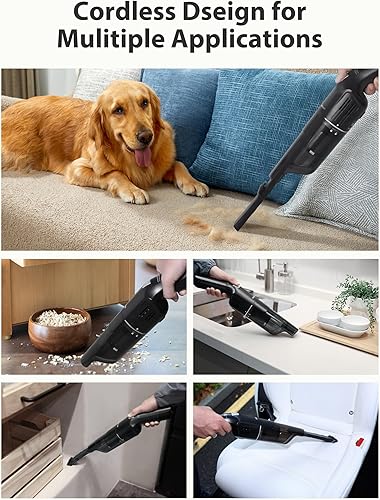 Cordless Dseign for Mulitiple Applications