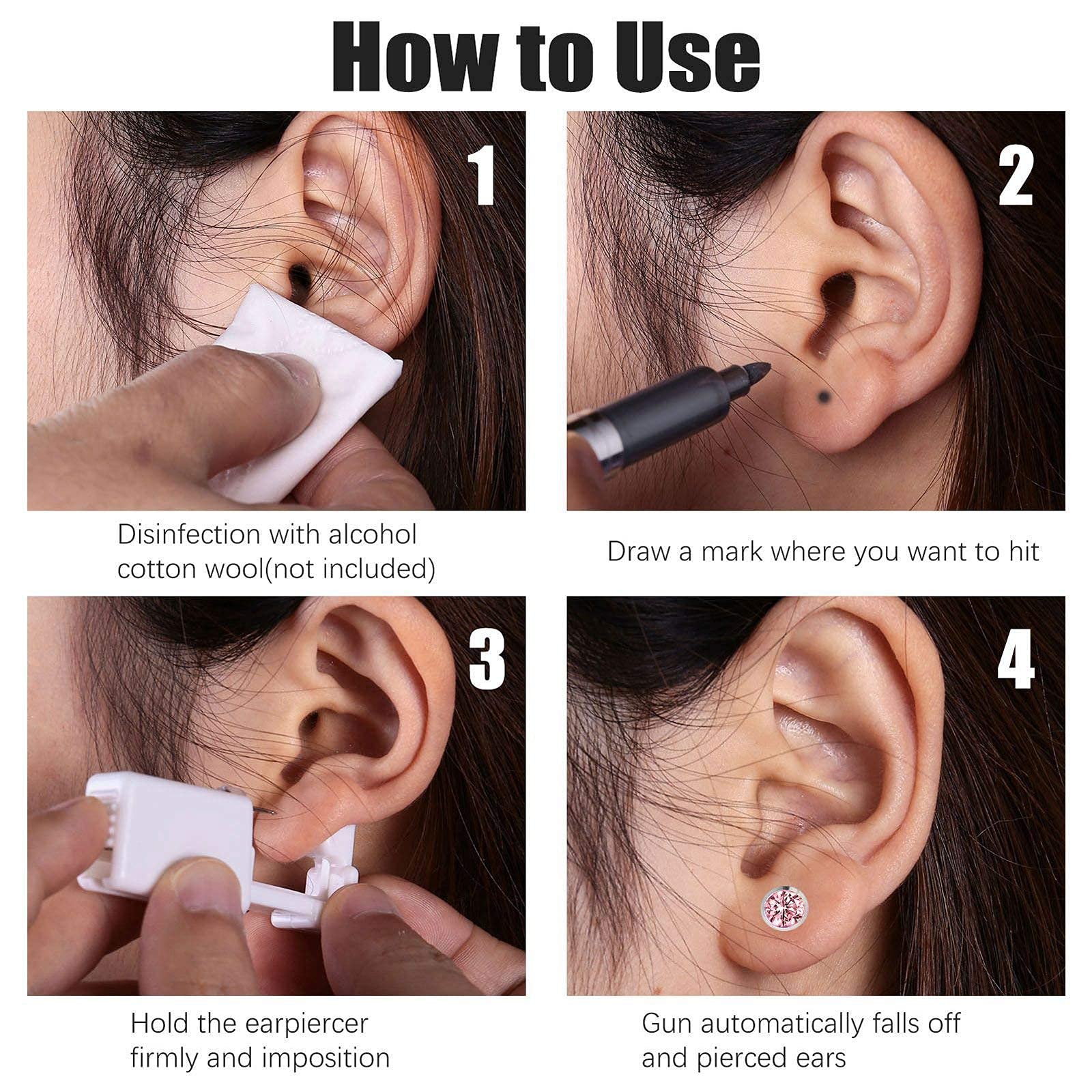 How to Use

1

Disinfection with alcohol cotton wool(not included)

2

Draw a mark where you want to hit

3

Hold the earpiercer firmly and imposition

4

Gun automatically falls off and pierced ears