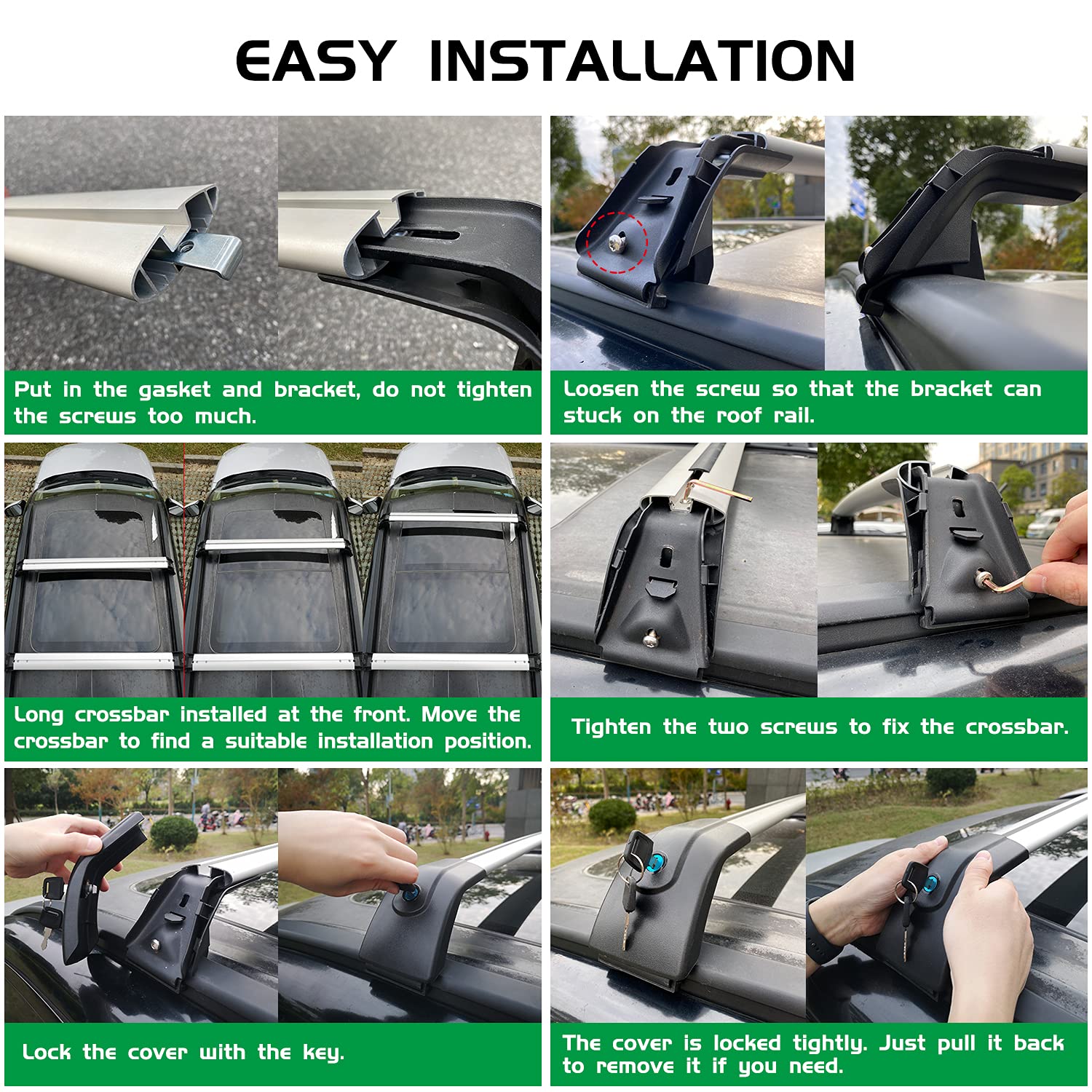 EASY INSTALLATION

Put in the gasket and bracket, do not tighten the screws too much.

Loosen the screw so that the bracket can stuck on the roof rail.

Long crossbar installed at the front. Move the crossbar to find a suitable installation position.

Tighten the two screws to fix the crossbar.

Lock the cover with the key.

The cover is locked tightly. Just pull it back to remove it if you need.