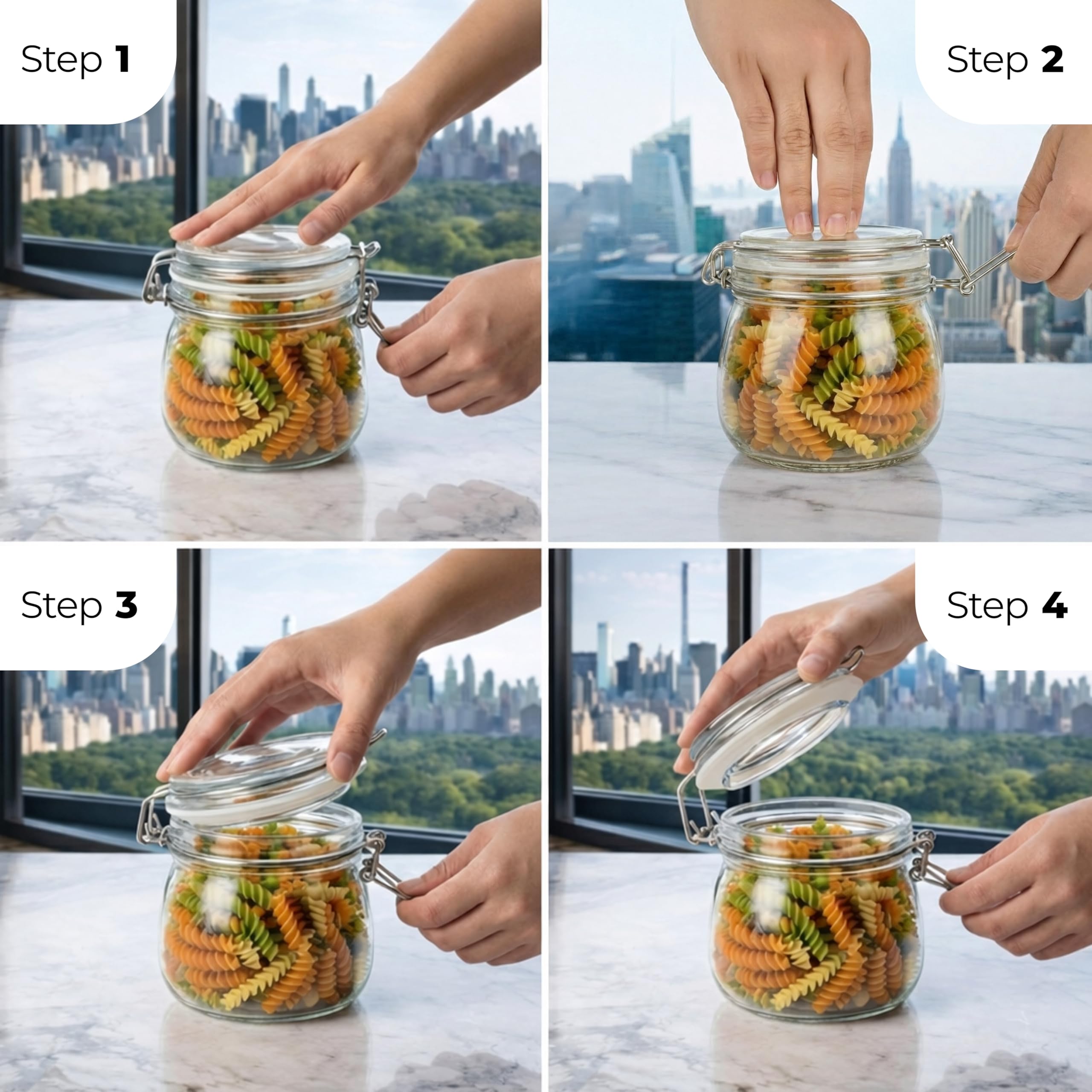 Step 1

Step 2

Step 3

Step 4