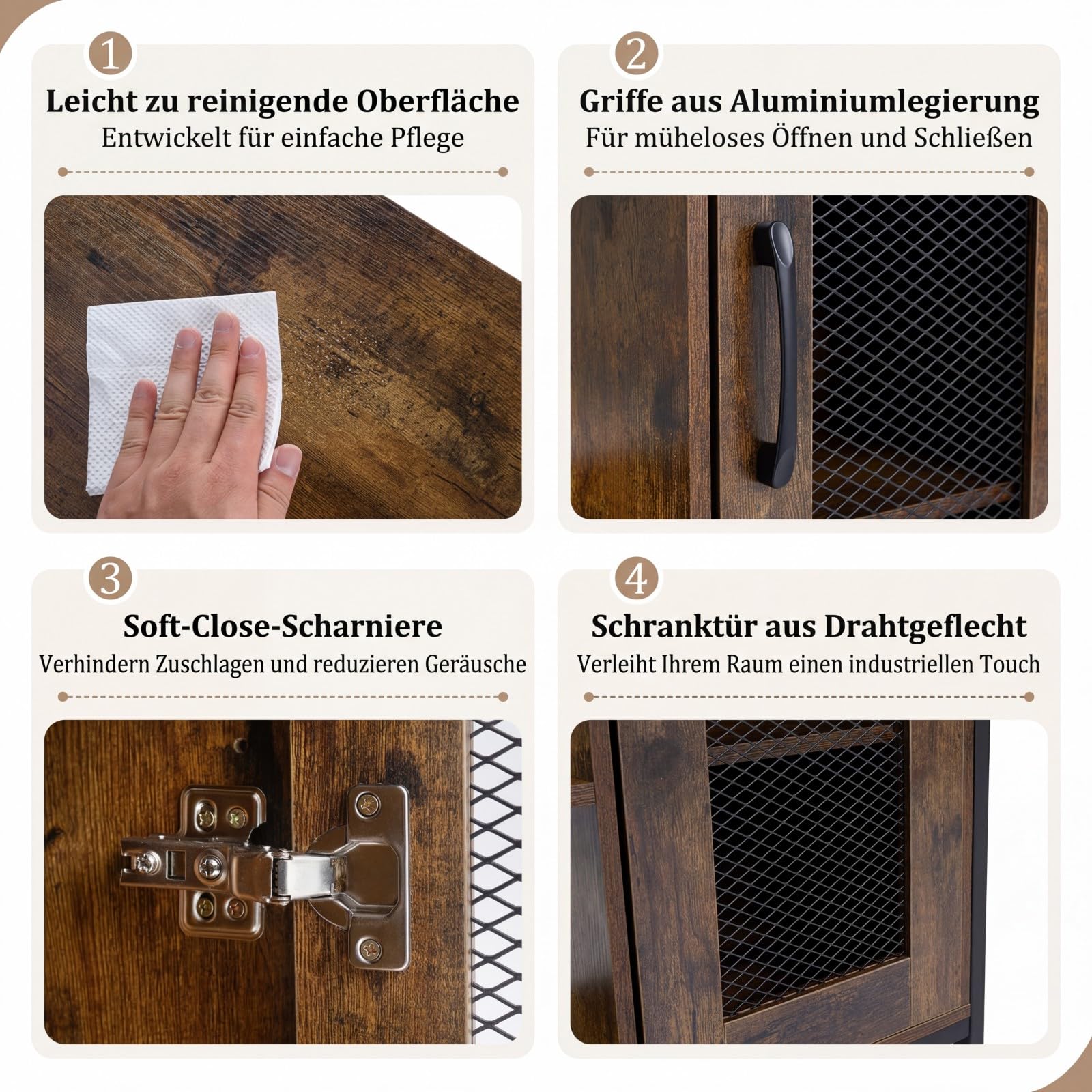 1

Leicht zu reinigende Oberfläche
Entwickelt für einfache Pflege

2

Griffe aus Aluminiumlegierung
Für müheloses Öffnen und Schließen

3

Soft-Close-Scharniere
Verhindern Zuschlagen und reduzieren Geräusche

4

Schranktür aus Drahtgeflecht
Verleiht Ihrem Raum einen industriellen Touch