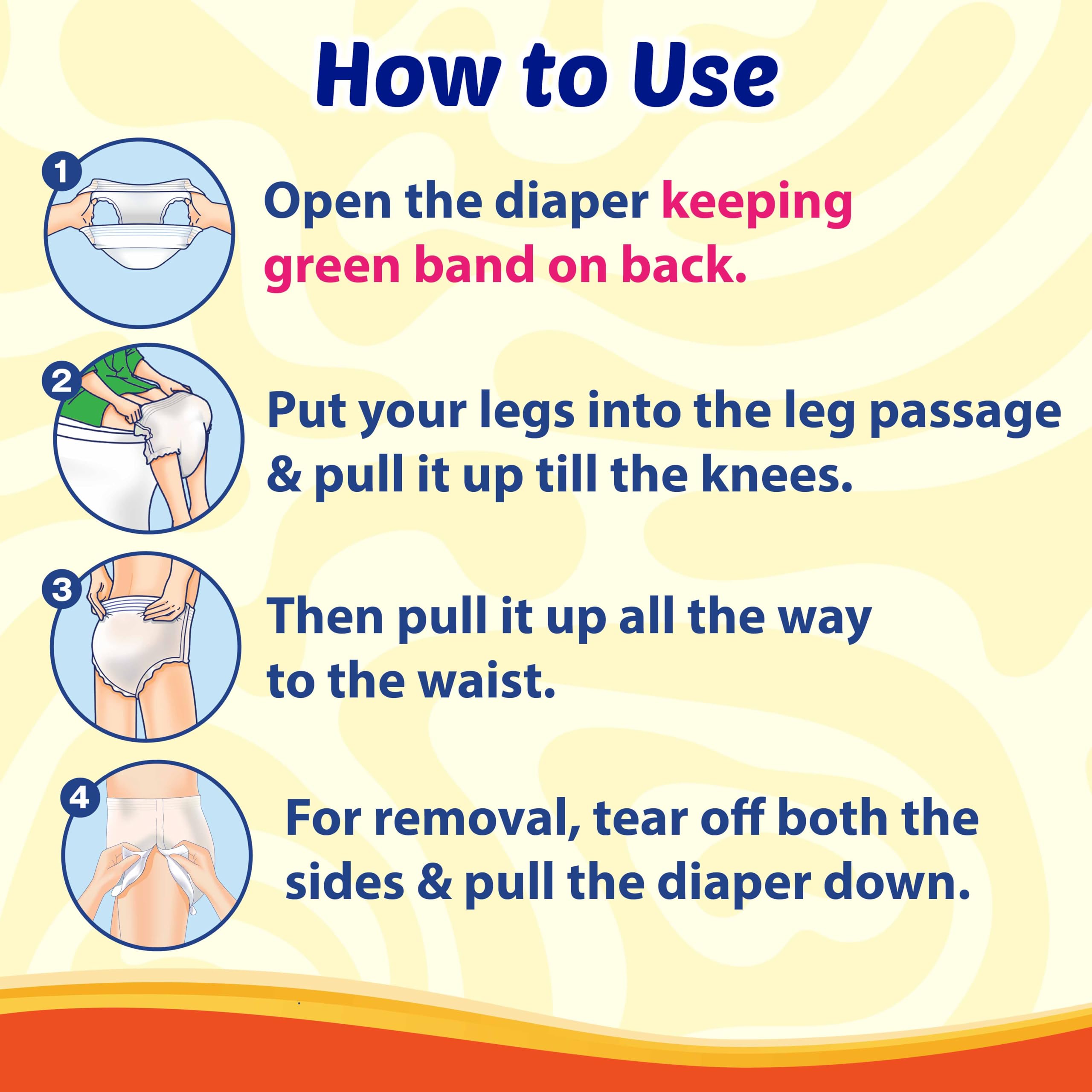 How to Use

1 Open the diaper keeping green band on back.

2 Put your legs into the leg passage & pull it up till the knees.

3 Then pull it up all the way to the waist.

4 For removal, tear off both the sides & pull the diaper down.