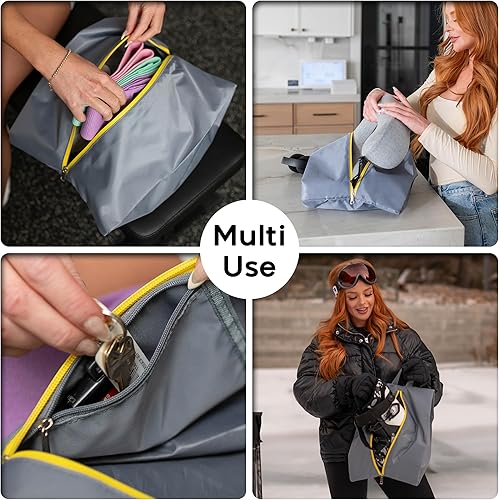 Multi Use