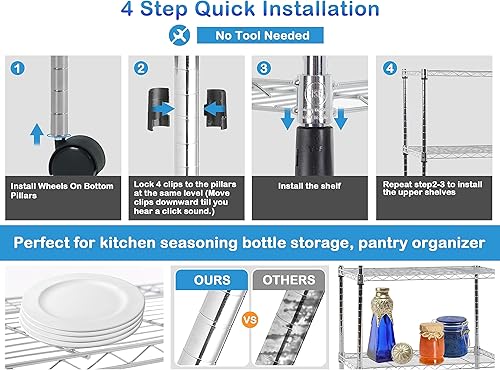 4 Step Quick Installation

No Tool Needed

1

Install Wheels On Bottom Pillars

2

Lock 4 clips to the pillars at the same level (Move clips downward till you hear a click sound.)

3

Install the shelf

4

Repeat step2-3 to install the upper shelves

Perfect for kitchen seasoning bottle storage, pantry organizer

OURS

VS

OTHERS