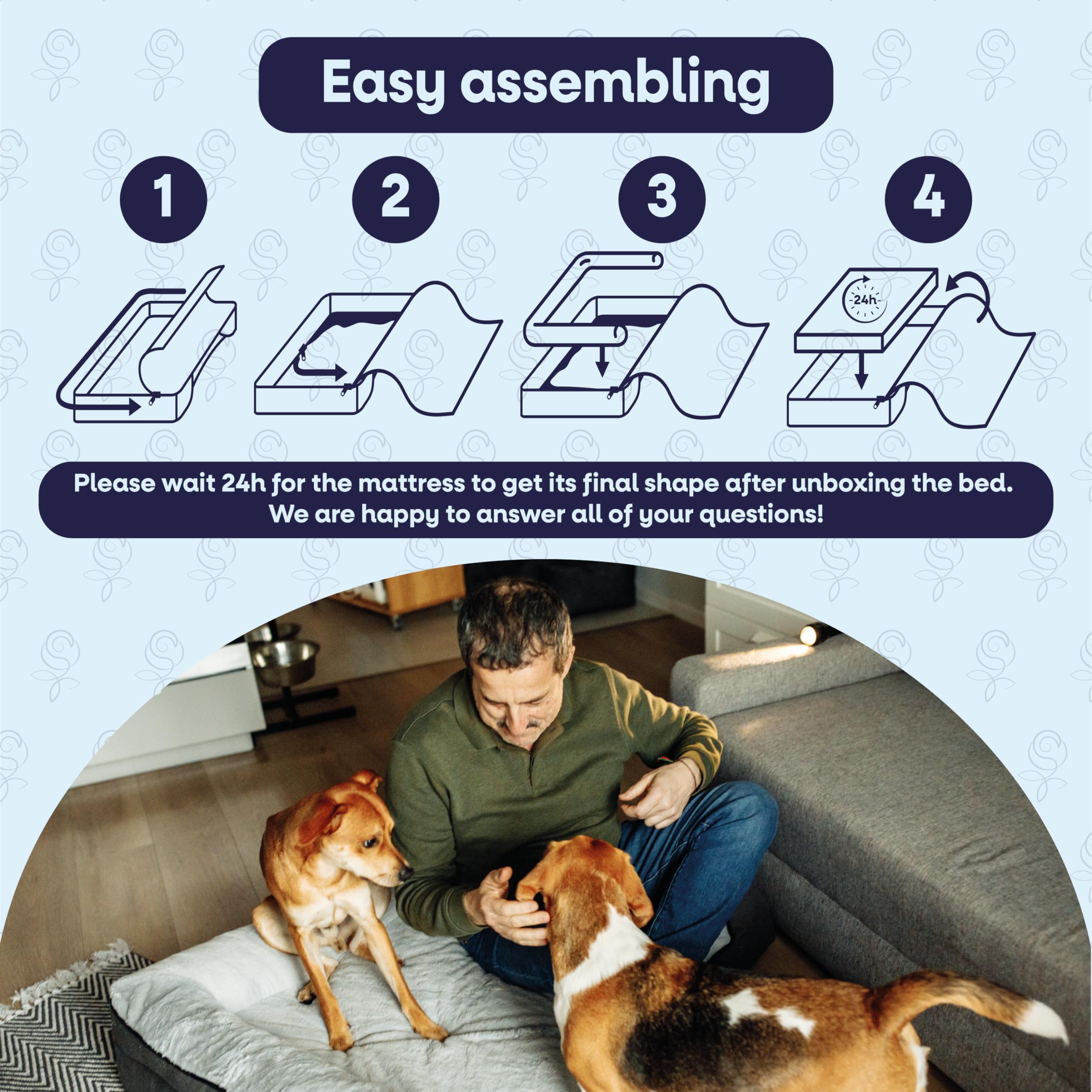 Easy assembling

1

2

3

4

24h

Please wait 24h for the mattress to get its final shape after unboxing the bed.
We are happy to answer all of your questions!