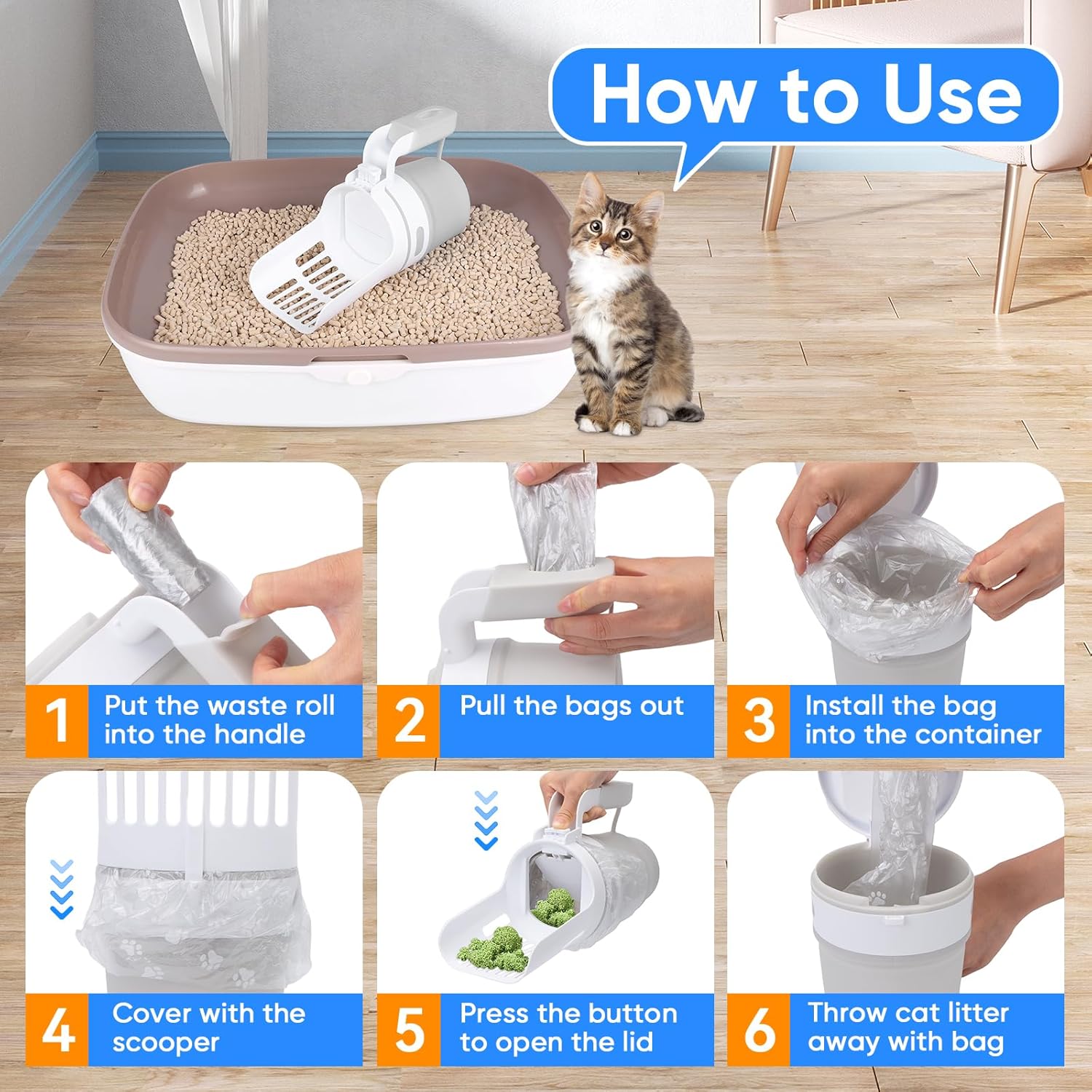 How to Use

1 Put the waste roll into the handle

2 Pull the bags out

3 Install the bag into the container

4 Cover with the scooper

5 Press the button to open the lid

6 Throw cat litter away with bag