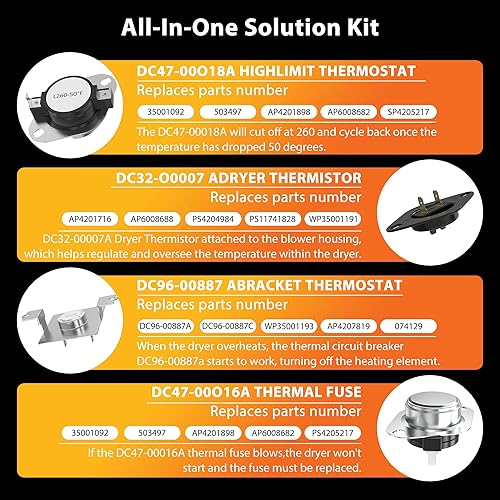 All-In-One Solution Kit

L260-50°F

DC47-00O18A HIGHLIMIT THERMOSTAT
Replaces parts number
35001092 503497 AP4201898 AP6008682 SP4205217
The DC47-00018A will cut off at 260 and cycle back once the temperature has dropped 50 degrees.

DC32-O0007 ADRYER THERMISTOR
Replaces parts number
AP4201716 AP6008688 PS4204984 PS11741828 WP35001191
DC32-00007A Dryer Thermistor attached to the blower housing, which helps regulate and oversee the temperature within the dryer.

DC96-00887 ABRACKET THERMOSTAT
Replaces parts number
DC96-00887A DC96-00887C WP35001193 AP4207819 074129
When the dryer overheats, the thermal circuit breaker DC96-00887a starts to work, turning off the heating element.

DC47-00O16A THERMAL FUSE
Replaces parts number
35001092 503497 AP4201898 AP6008682 PS4205217
If the DC47-00016A thermal fuse blows,the dryer won't start and the fuse must be replaced.