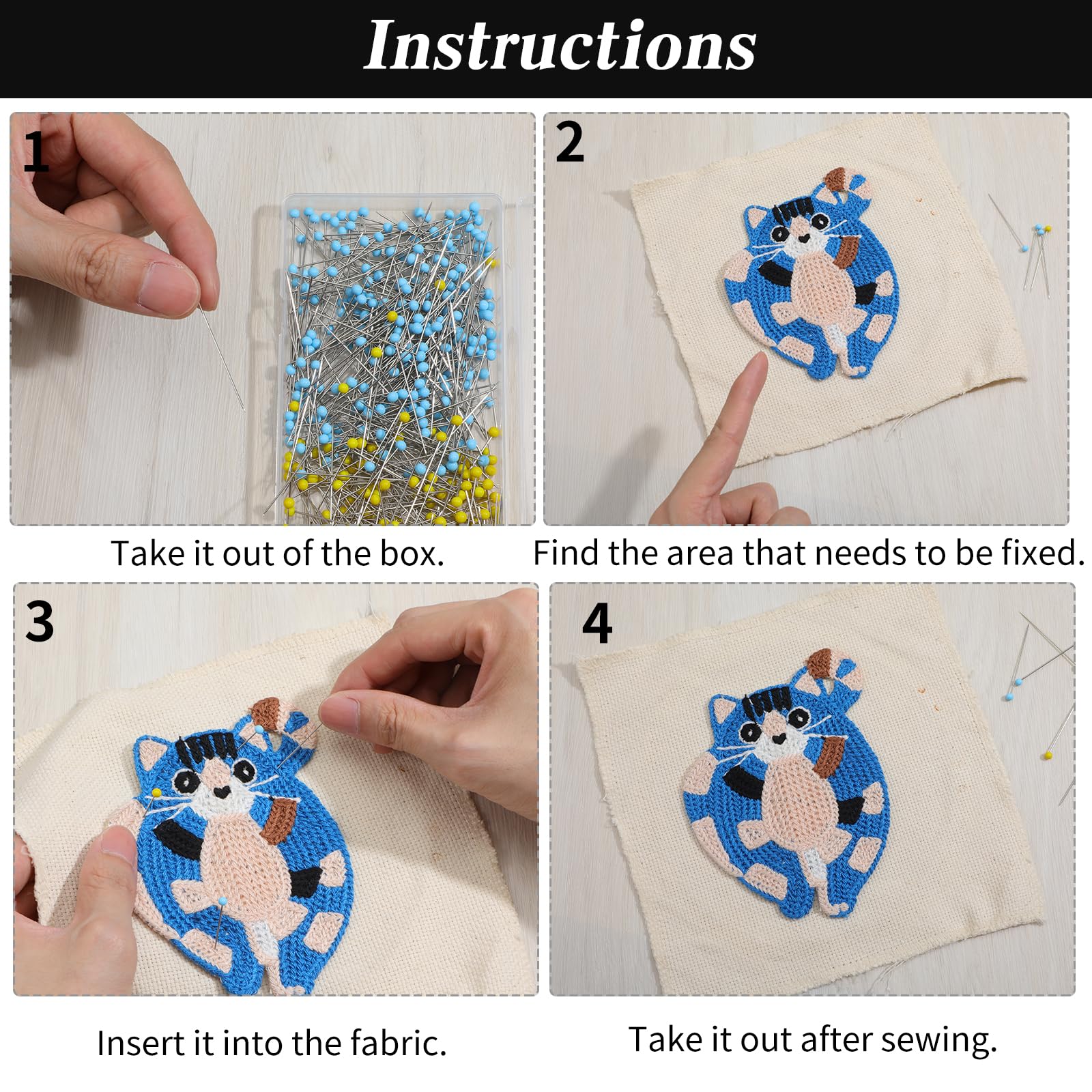 Instructions

1

Take it out of the box.

2

Find the area that needs to be fixed.

3

Insert it into the fabric.

4

Take it out after sewing.