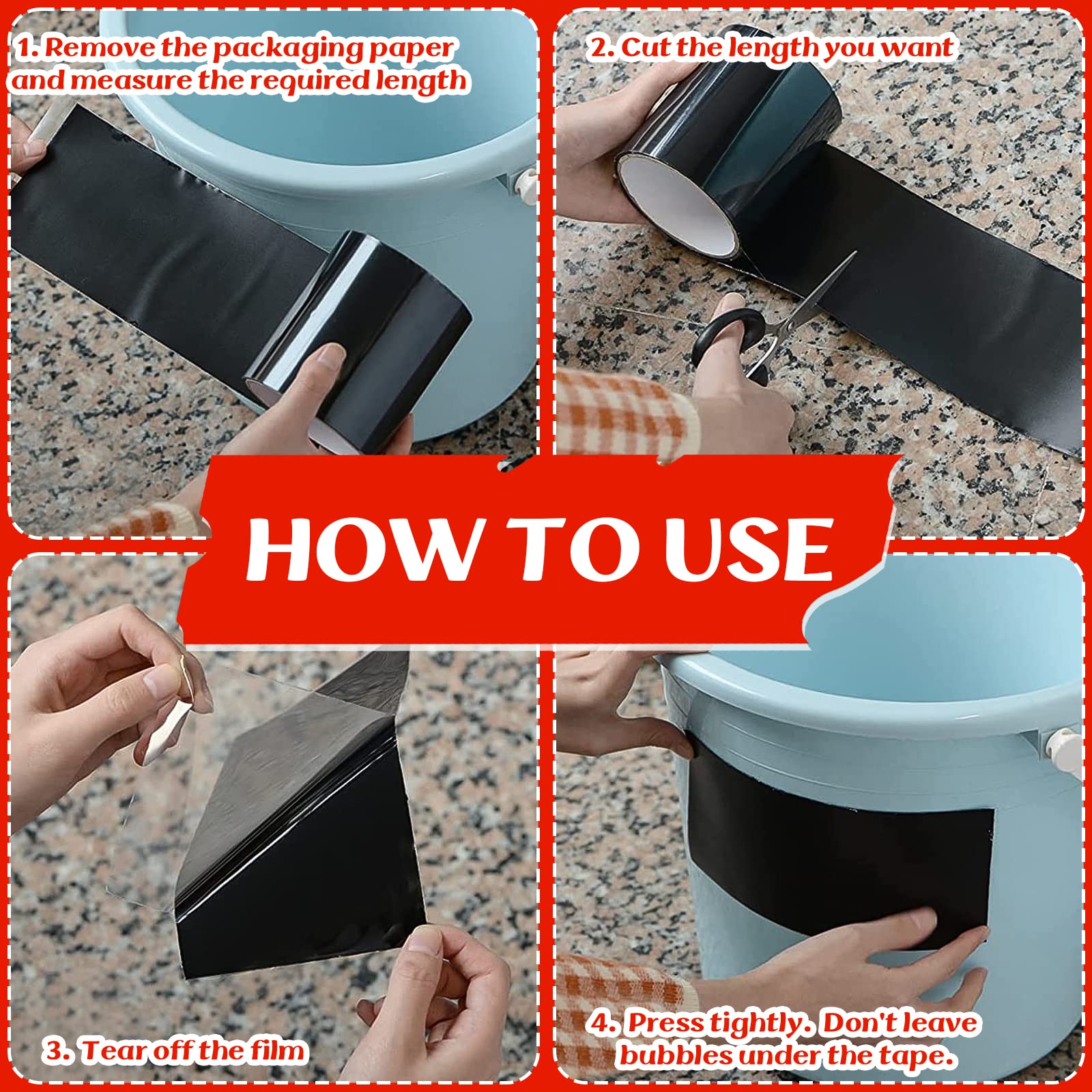 1. Remove the packaging paper and measure the required length

2. Cut the length you want

HOW TO USE

3. Tear off the film

4. Press tightly. Don't leave bubbles under the tape.