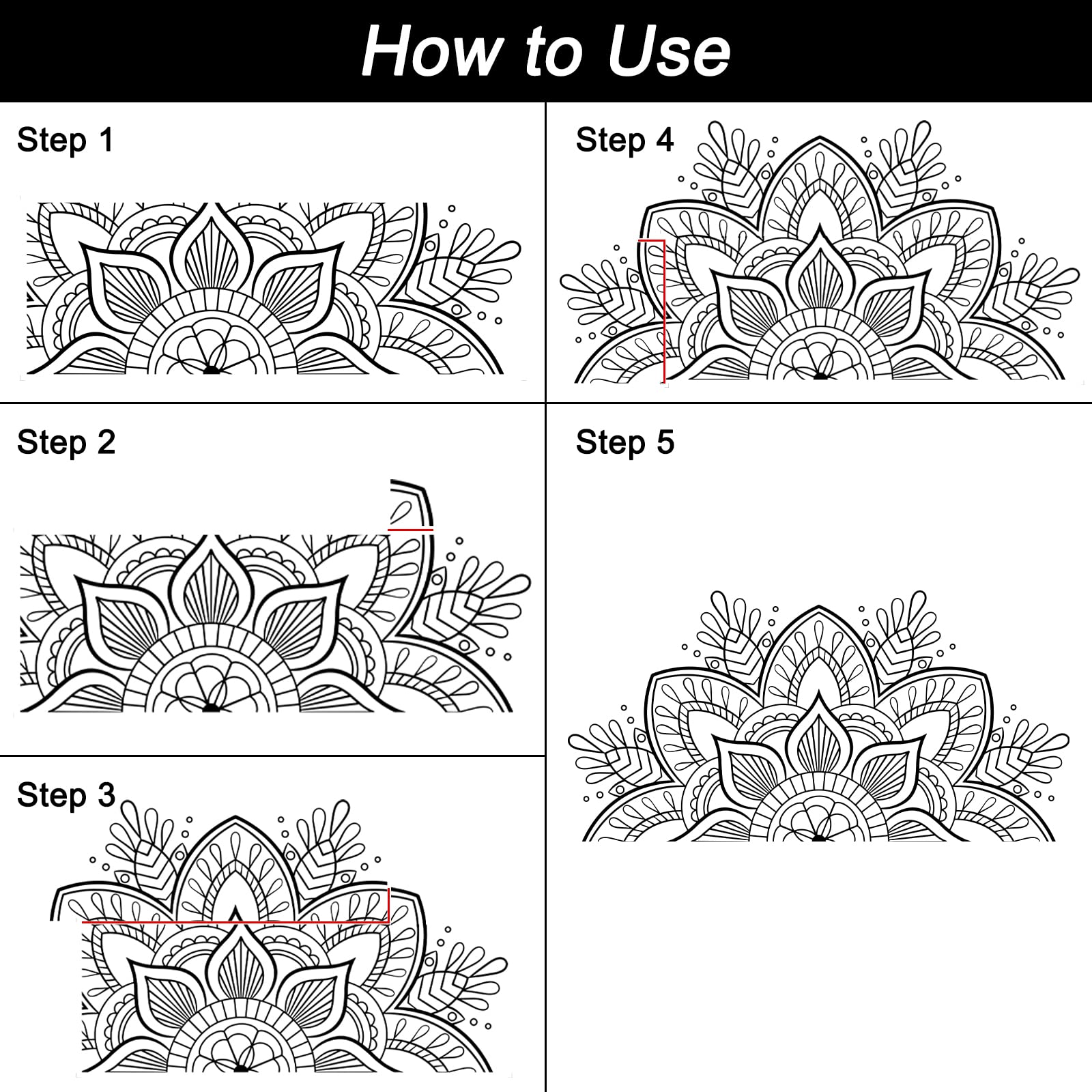 How to Use

Step 1

Step 2

Step 3

Step 4

Step 5