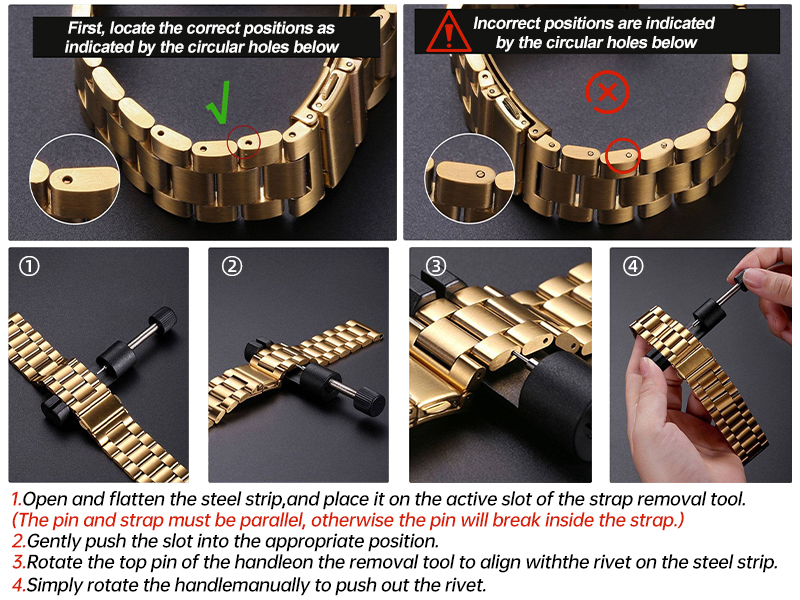 First, locate the correct positions as indicated by the circular holes below

Incorrect positions are indicated by the circular holes below

①

②

③

④

1.Open and flatten the steel strip,and place it on the active slot of the strap removal tool.
(The pin and strap must be parallel, otherwise the pin will break inside the strap.)
2.Gently push the slot into the appropriate position.
3.Rotate the top pin of the handleon the removal tool to align withthe rivet on the steel strip.
4.Simply rotate the handlemanually to push out the rivet.