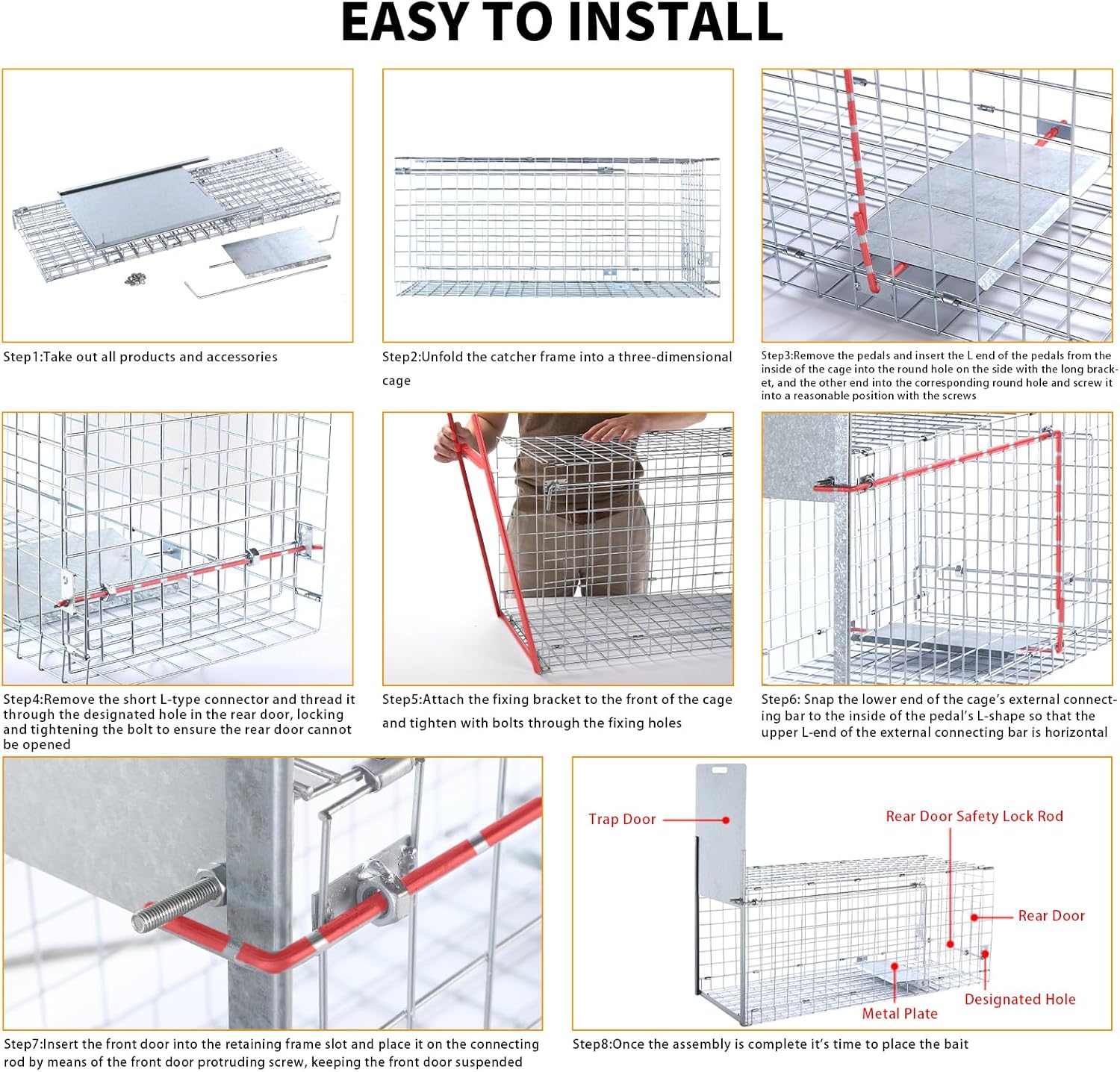 EASY TO INSTALL

Step1:Take out all products and accessories

Step2:Unfold the catcher frame into a three-dimensional cage

Step3:Remove the pedals and insert the L end of the pedals from the inside of the cage into the round hole on the side with the long bracket, and the other end into the corresponding round hole and screw it into a reasonable position with the screws

Step4:Remove the short L-type connector and thread it through the designated hole in the rear door, locking and tightening the bolt to ensure the rear door cannot be opened

Step5:Attach the fixing bracket to the front of the cage and tighten with bolts through the fixing holes

Step6: Snap the lower end of the cage's external connecting bar to the inside of the pedal's L-shape so that the upper L-end of the external connecting bar is horizontal

Step7:Insert the front door into the retaining frame slot and place it on the connecting rod by means of the front door protruding screw, keeping the front door suspended

Trap Door
Rear Door Safety Lock Rod
Rear Door
Designated Hole
Metal Plate

Step8:Once the assembly is complete it's time to place the bait