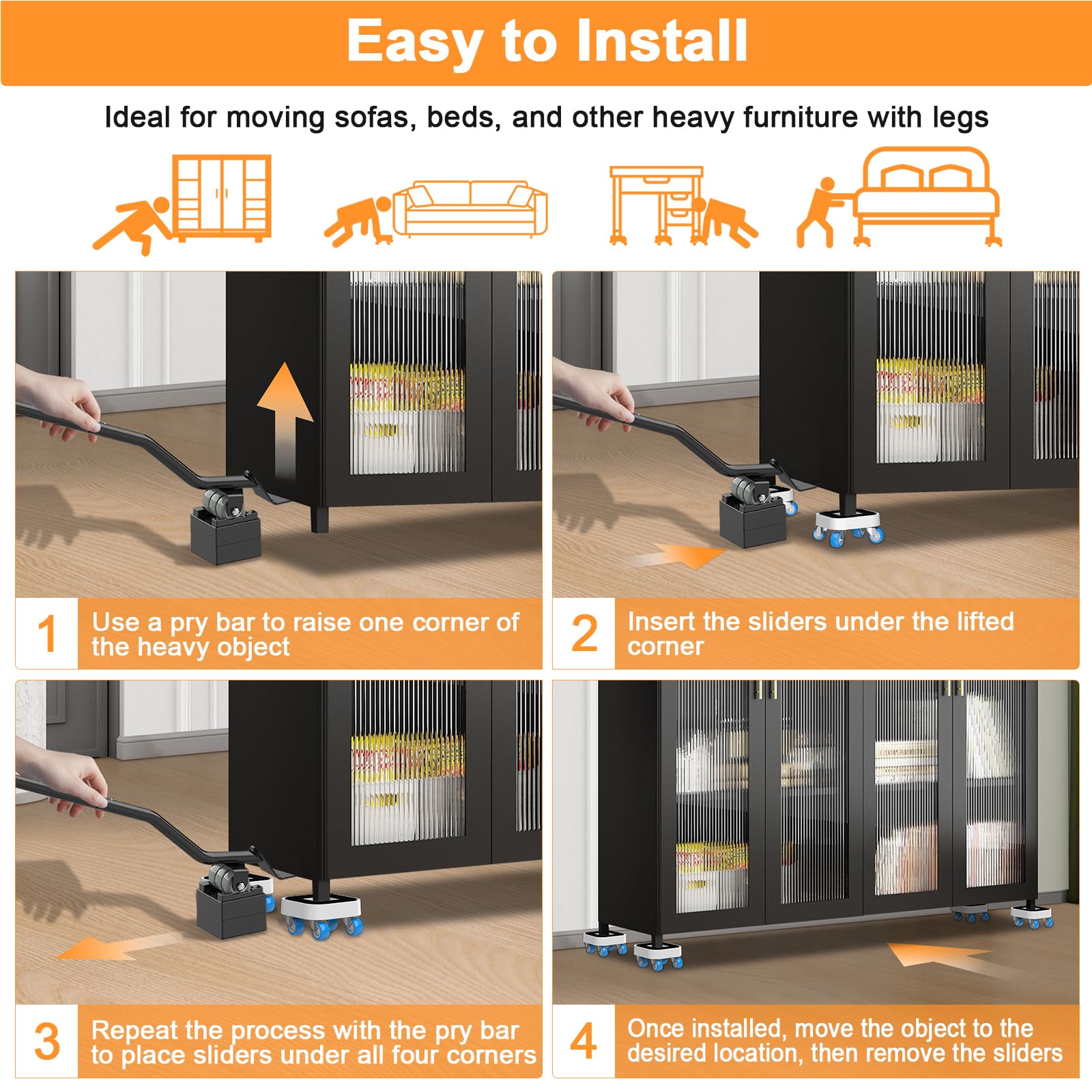 Easy to Install

Ideal for moving sofas, beds, and other heavy furniture with legs

1 Use a pry bar to raise one corner of the heavy object

2 Insert the sliders under the lifted corner

3 Repeat the process with the pry bar to place sliders under all four corners

4 Once installed, move the object to the desired location, then remove the sliders