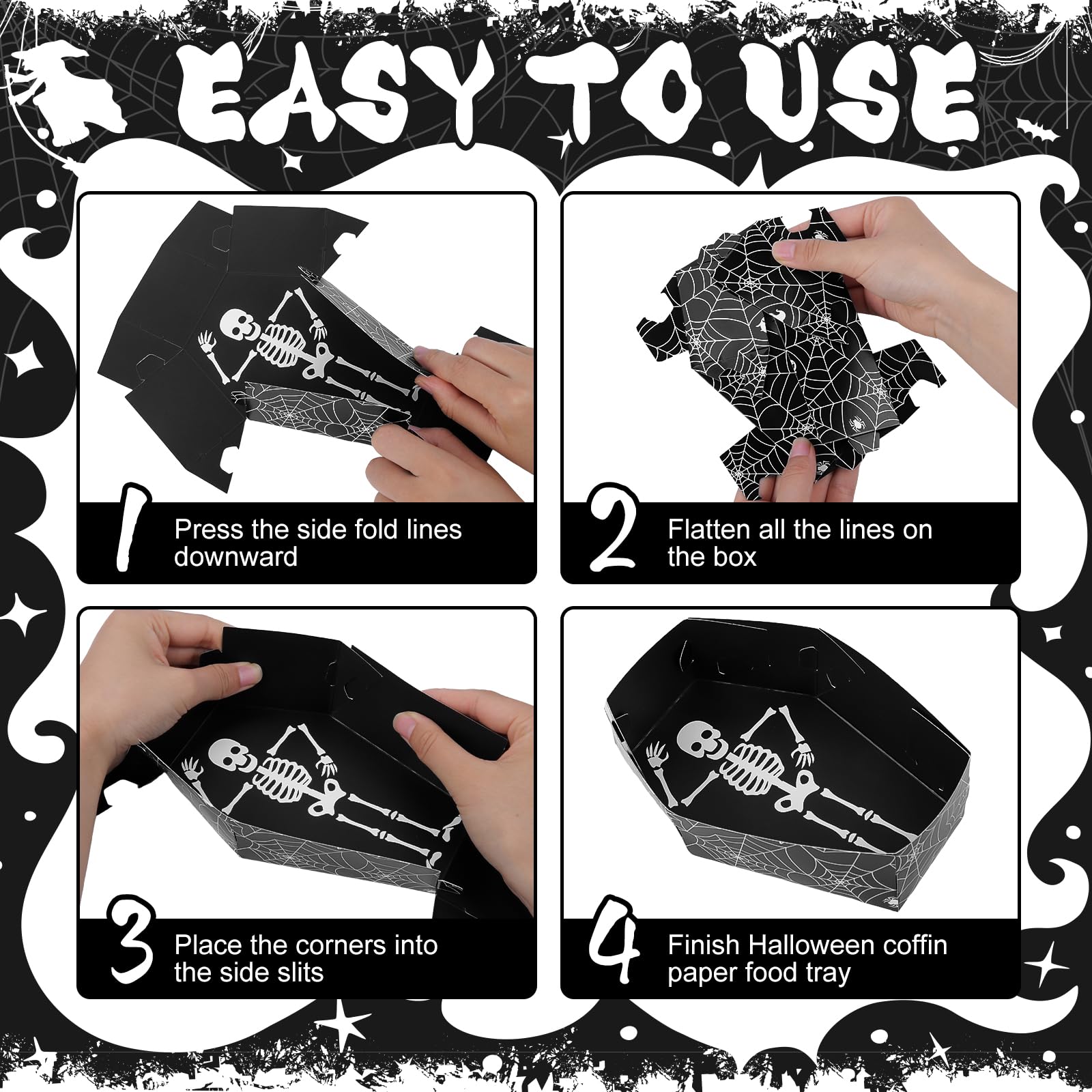 EASY TO USE

1 Press the side fold lines downward

2 Flatten all the lines on the box

3 Place the corners into the side slits

4 Finish Halloween coffin paper food tray