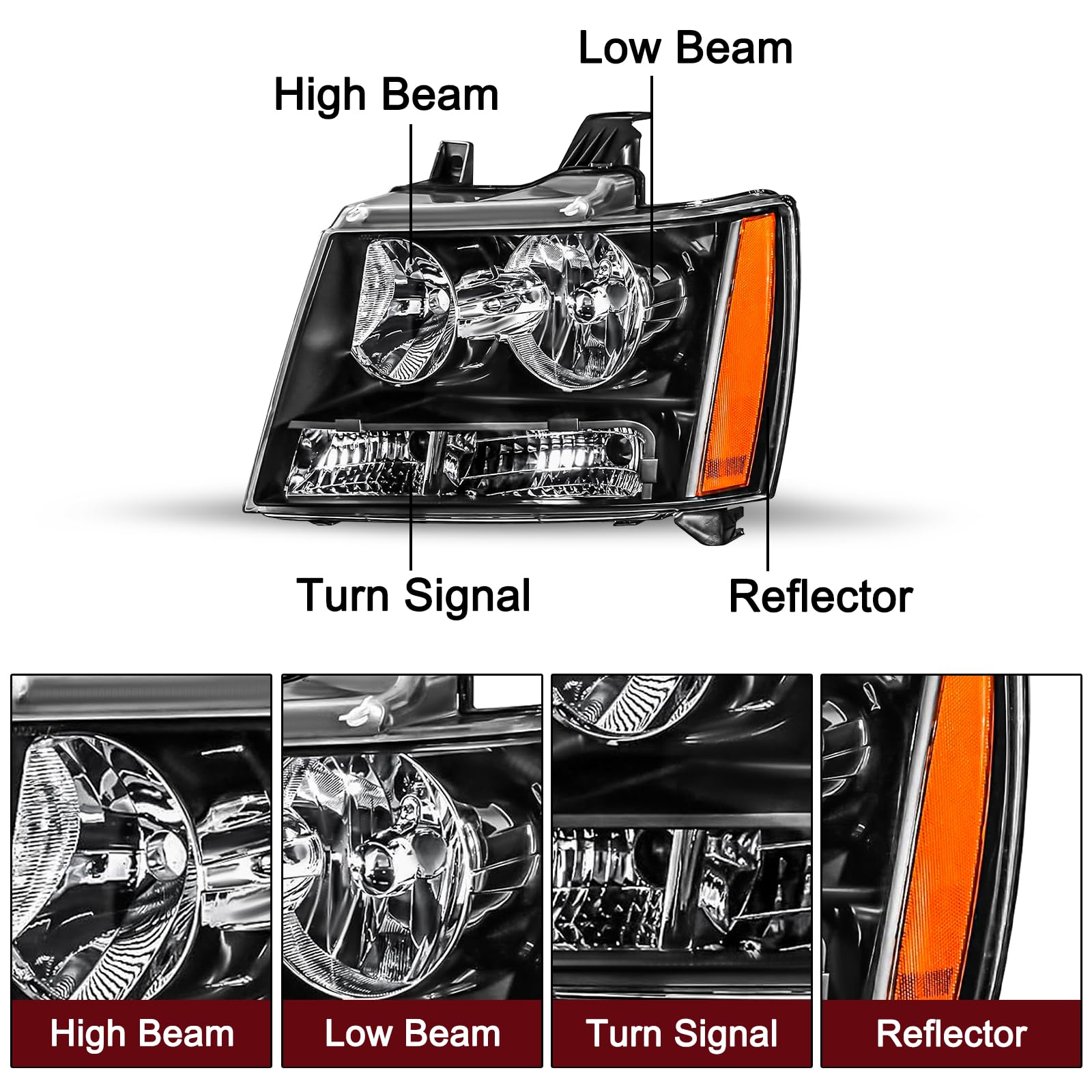 Low Beam

High Beam

Turn Signal

Reflector

High Beam

Low Beam

Turn Signal

Reflector