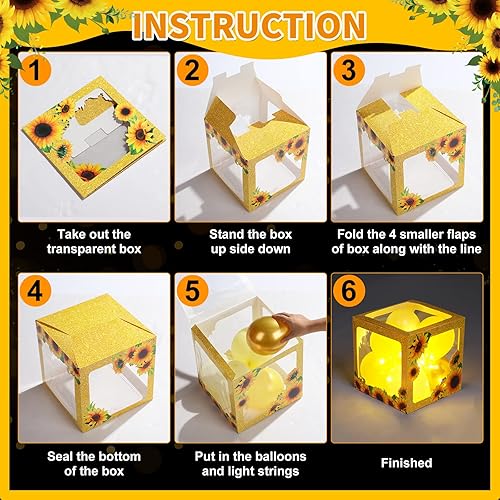 INSTRUCTION

1
Take out the transparent box

2
Stand the box up side down

3
Fold the 4 smaller flaps of box along with the line

4
Seal the bottom of the box

5
Put in the balloons and light strings

6
Finished